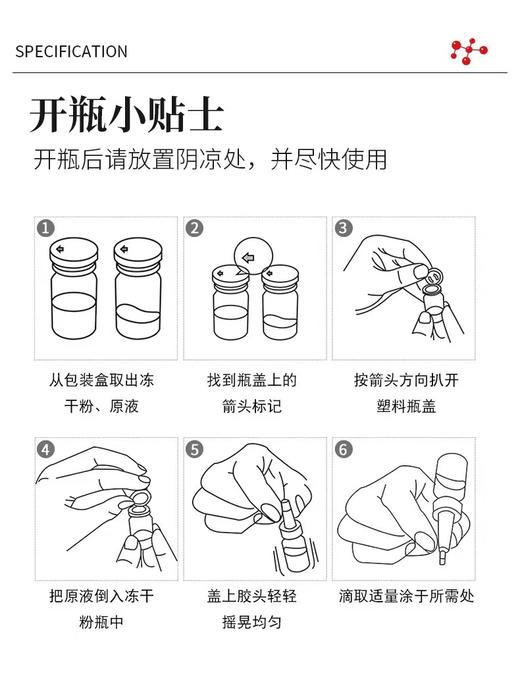 SPECIFICATION

开瓶小贴士

开瓶后请放置阴凉处，并尽快使用

1
从包装盒取出冻干粉、原液

2
找到瓶盖上的箭头标记

3
按箭头方向扒开塑料瓶盖

4
把原液倒入冻干粉瓶中

5
盖上胶头轻轻摇晃均匀

6
滴取适量涂于所需处