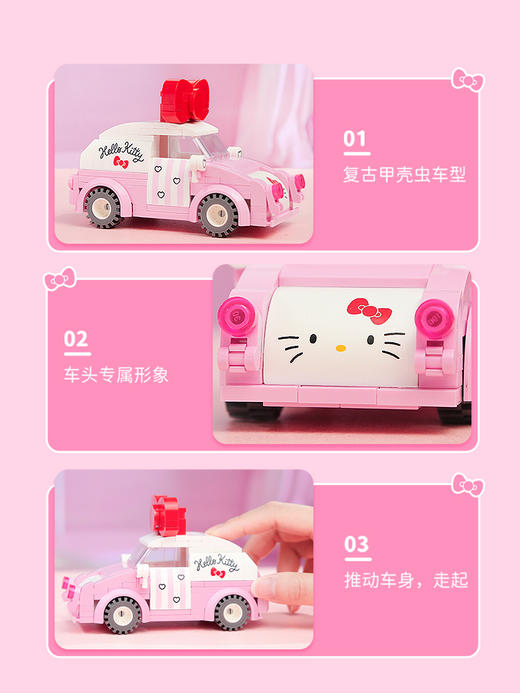 Hello Kitty

01
复古甲壳虫车型

02
车头专属形象

Hello Kitty

03
推动车身，走起