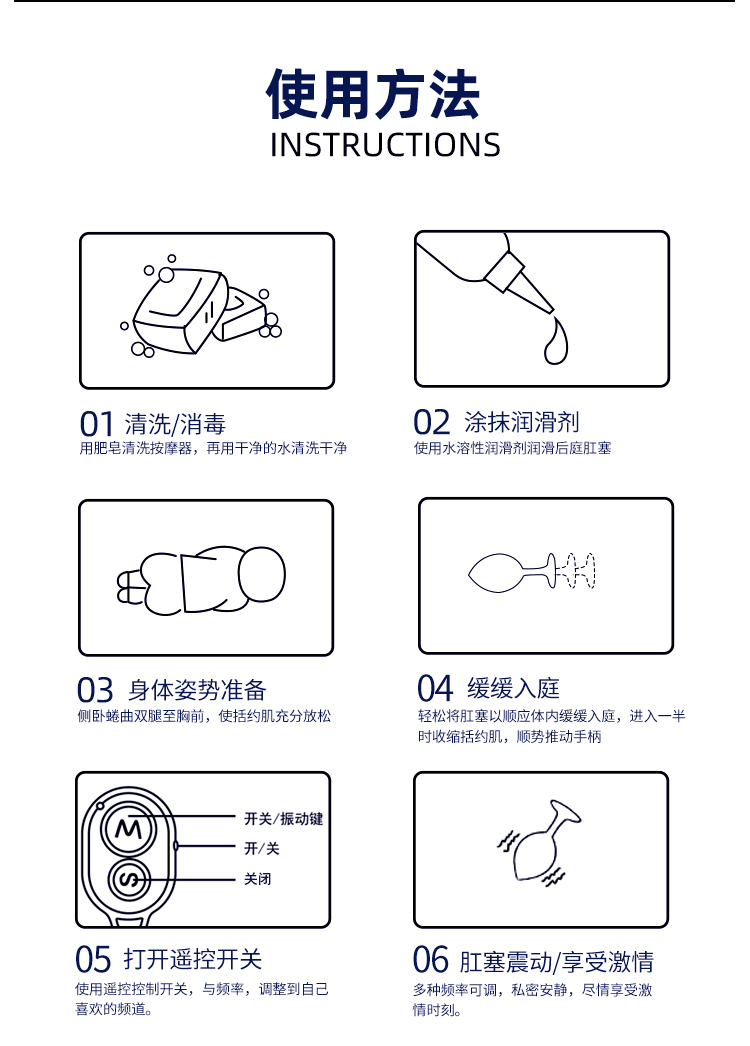 使用方法
INSTRUCTIONS

01 清洗/消毒
用肥皂清洗按摩器，再用干净的水清洗干净

02 涂抹润滑剂
使用水溶性润滑剂润滑后庭肛塞

03 身体姿势准备
侧卧蜷曲双腿至胸前，使括约肌充分放松

04 缓缓入庭
轻松将肛塞以顺应体内缓缓入庭，进入一半时收缩括约肌，顺势推动手柄

M
S
开关/振动键
开/关
关闭

05 打开遥控开关
使用遥控控制开关，与频率，调整到自己喜欢的频道。

06 肛塞震动/享受激情
多种频率可调，私密安静，尽情享受激情时刻。