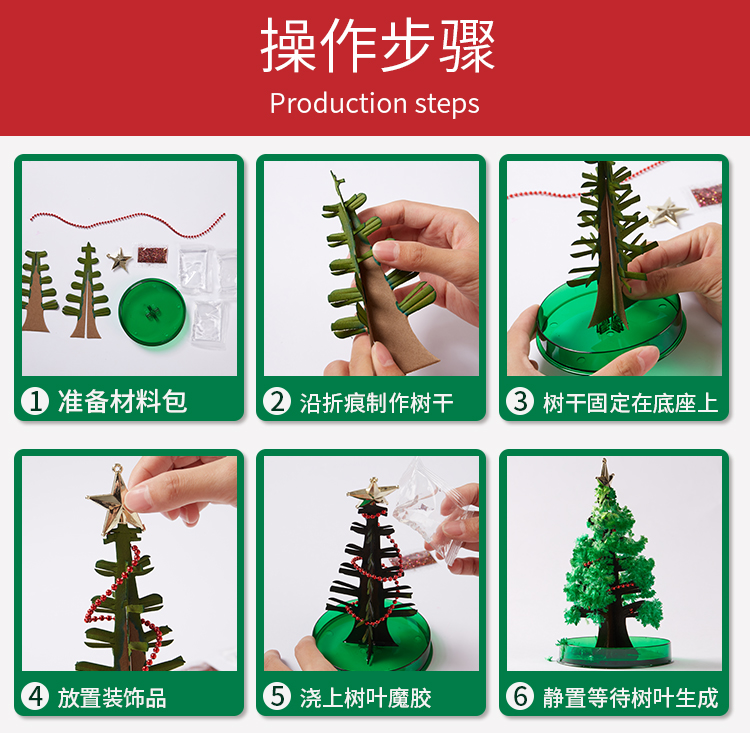 操作步骤
Production steps

① 准备材料包

② 沿折痕制作树干

③ 树干固定在底座上

④ 放置装饰品

⑤ 浇上树叶魔胶

⑥ 静置等待树叶生成