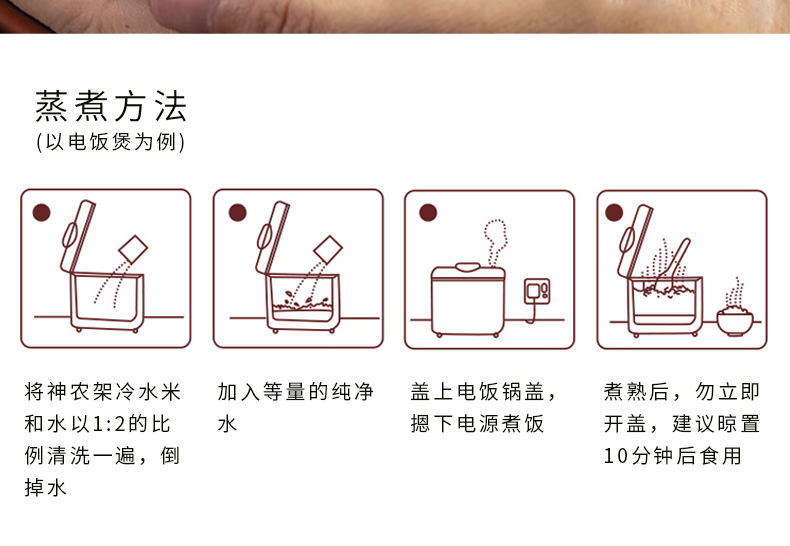 蒸煮方法
(以电饭煲为例)

将神农架冷水米和水以1:2的比例清洗一遍，倒掉水

加入等量的纯净水

盖上电饭锅盖，摁下电源煮饭

煮熟后，勿立即开盖，建议晾置10分钟后食用