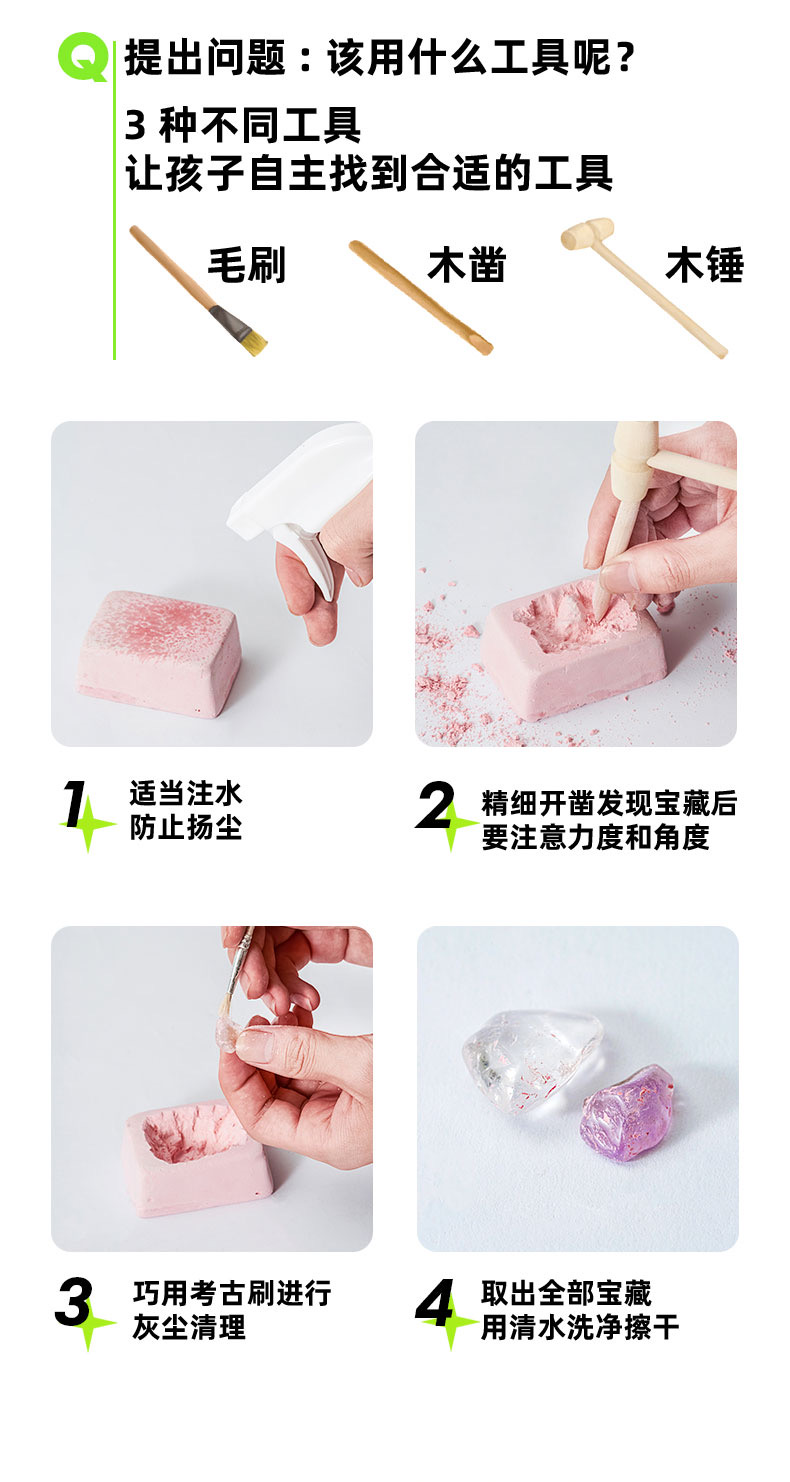 Q 提出问题：该用什么工具呢？

3 种不同工具
让孩子自主找到合适的工具

毛刷 木凿 木锤

1 适当注水
防止扬尘

2 精细开凿发现宝藏后
要注意力度和角度

3 巧用考古刷进行
灰尘清理

4 取出全部宝藏
用清水洗净擦干