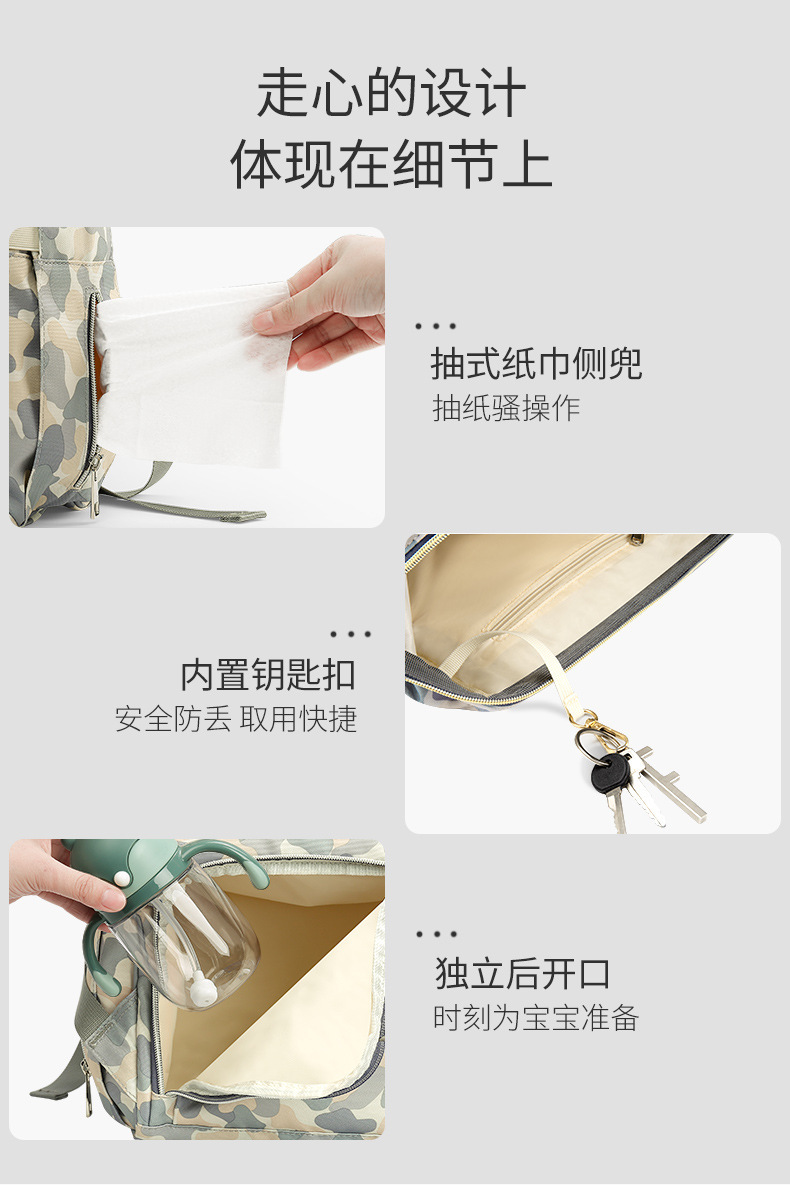 走心的设计
体现在细节上

...
抽式纸巾侧兜
抽纸骚操作

...
内置钥匙扣
安全防丢 取用快捷

...
独立后开口
时刻为宝宝准备