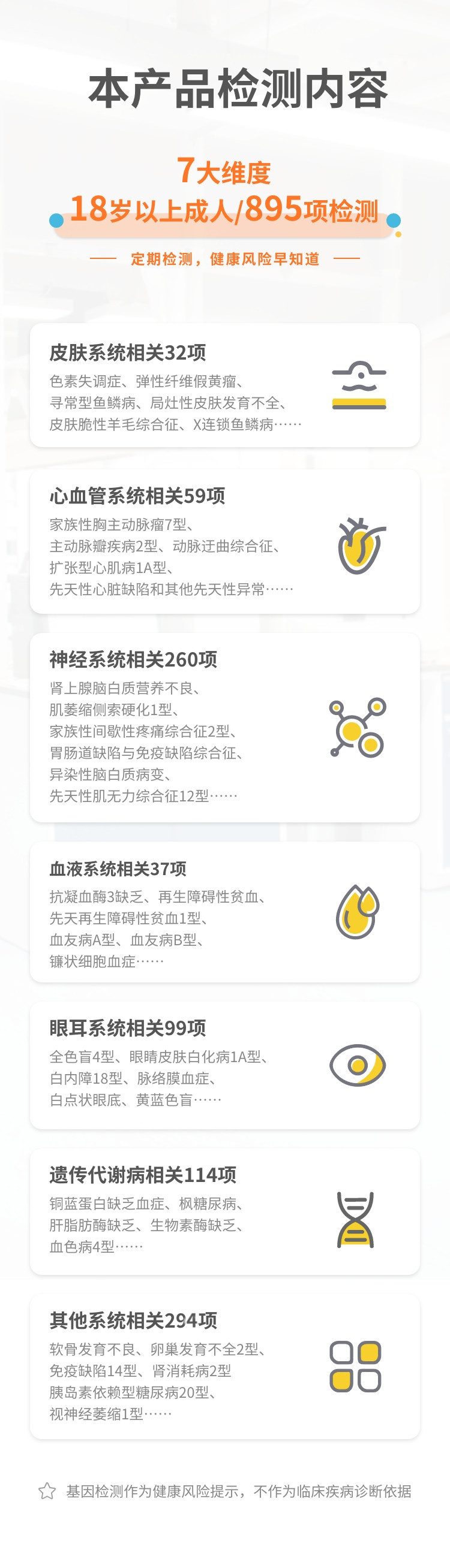 本产品检测内容

7大维度
18岁以上成人/895项检测

—— 定期检测，健康风险早知道 ——

皮肤系统相关32项
色素失调症、弹性纤维假黄瘤、
寻常型鱼鳞病、局灶性皮肤发育不全、
皮肤脆性羊毛综合征、X连锁鱼鳞病……

心血管系统相关59项
家族性胸主动脉瘤7型、
主动脉瓣疾病2型、动脉迂曲综合征、
扩张型心肌病1A型、
先天性心脏缺陷和其他先天性异常……

神经系统相关260项
肾上腺脑白质营养不良、
肌萎缩侧索硬化1型、
家族性间歇性疼痛综合征2型、
胃肠道缺陷与免疫缺陷综合征、
异染性脑白质病变、
先天性肌无力综合征12型……

血液系统相关37项
抗凝血酶3缺乏、再生障碍性贫血、
先天再生障碍性贫血1型、
血友病A型、血友病B型、
镰状细胞血症……

眼耳系统相关99项
全色盲4型、眼睛皮肤白化病1A型、
白内障18型、脉络膜血症、
白点状眼底、黄蓝色盲……

遗传代谢病相关114项
铜蓝蛋白缺乏血症、枫糖尿病、
肝脂肪酶缺乏、生物素酶缺乏、
血色病4型……

其他系统相关294项
软骨发育不良、卵巢发育不全2型、
免疫缺陷14型、肾消耗病2型
胰岛素依赖型糖尿病20型、
视神经萎缩1型……

基因检测作为健康风险提示，不作为临床疾病诊断依据