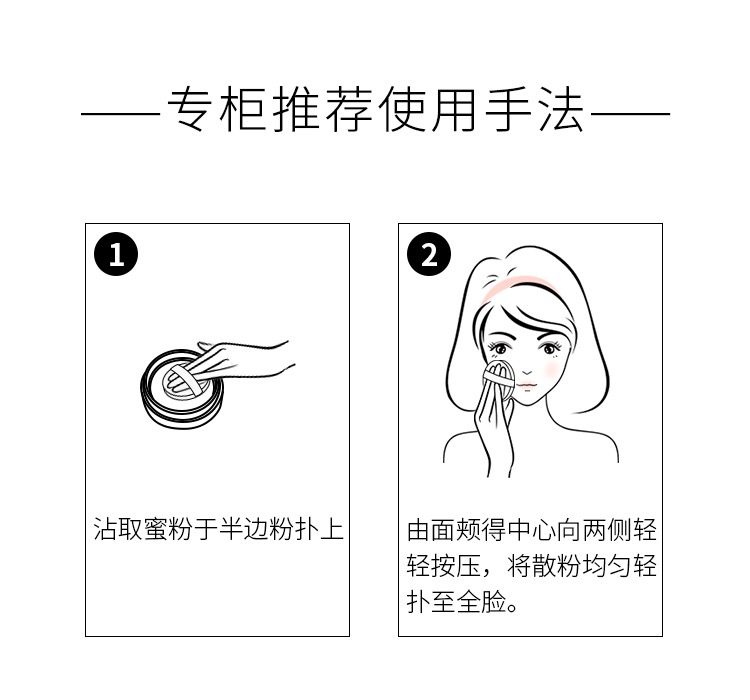 ——专柜推荐使用手法——

1

沾取蜜粉于半边粉扑上

2

由面颊得中心向两侧轻轻按压，将散粉均匀轻扑至全脸。