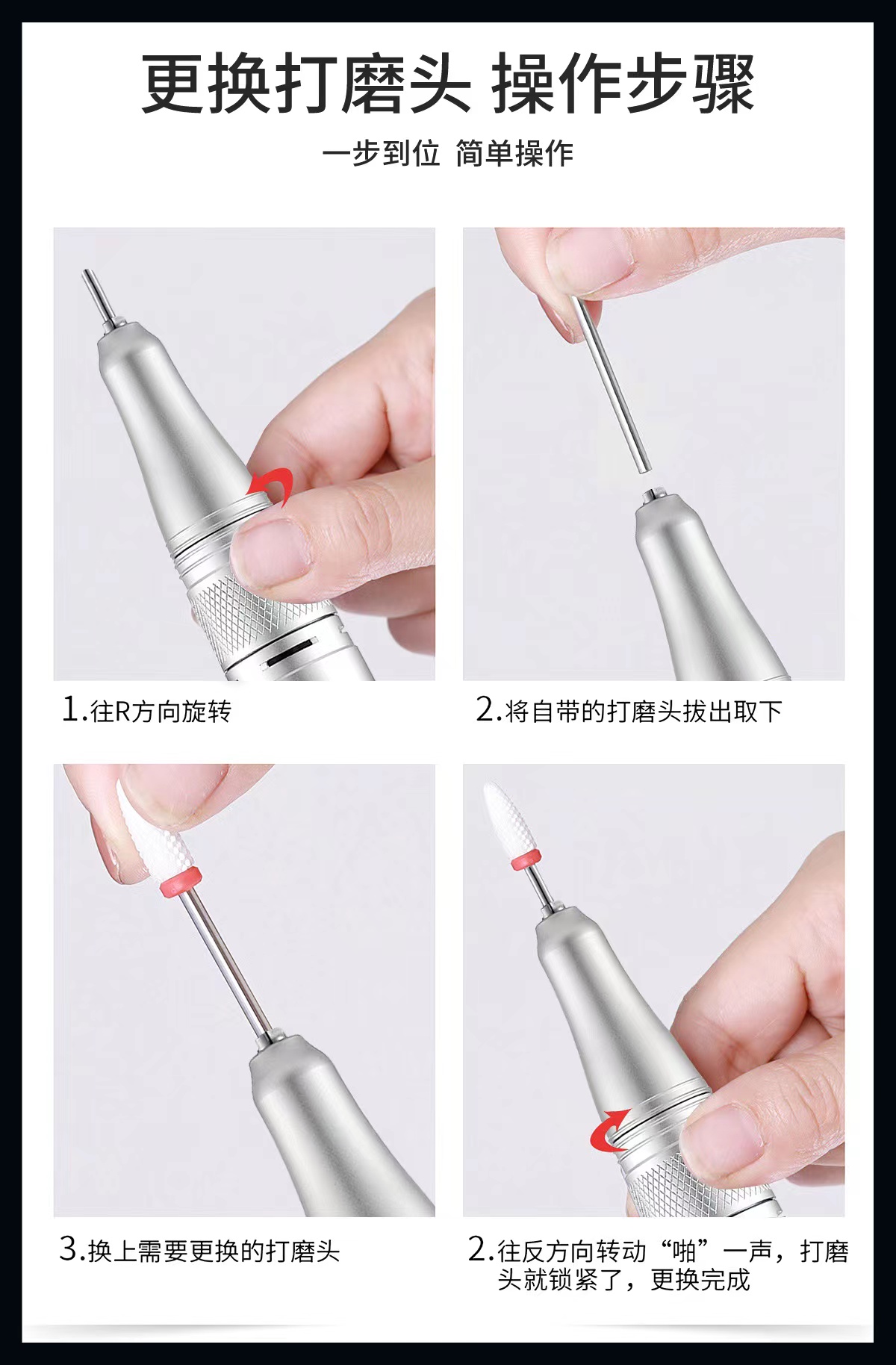 更换打磨头 操作步骤

一步到位 简单操作

1.往R方向旋转

2.将自带的打磨头拔出取下

3.换上需要更换的打磨头

2.往反方向转动“啪”一声，打磨头就锁紧了，更换完成