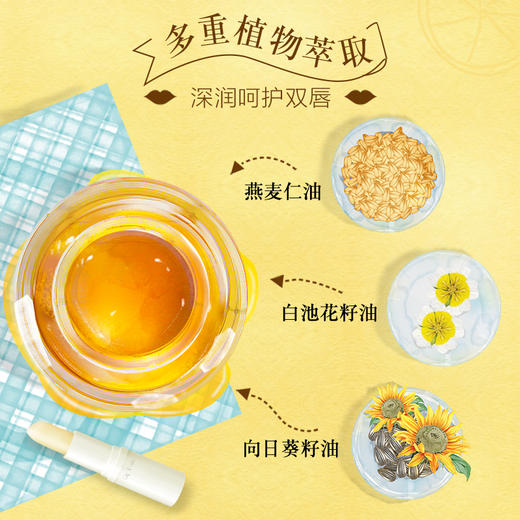 多重植物萃取

深润呵护双唇

燕麦仁油

白池花籽油

向日葵籽油