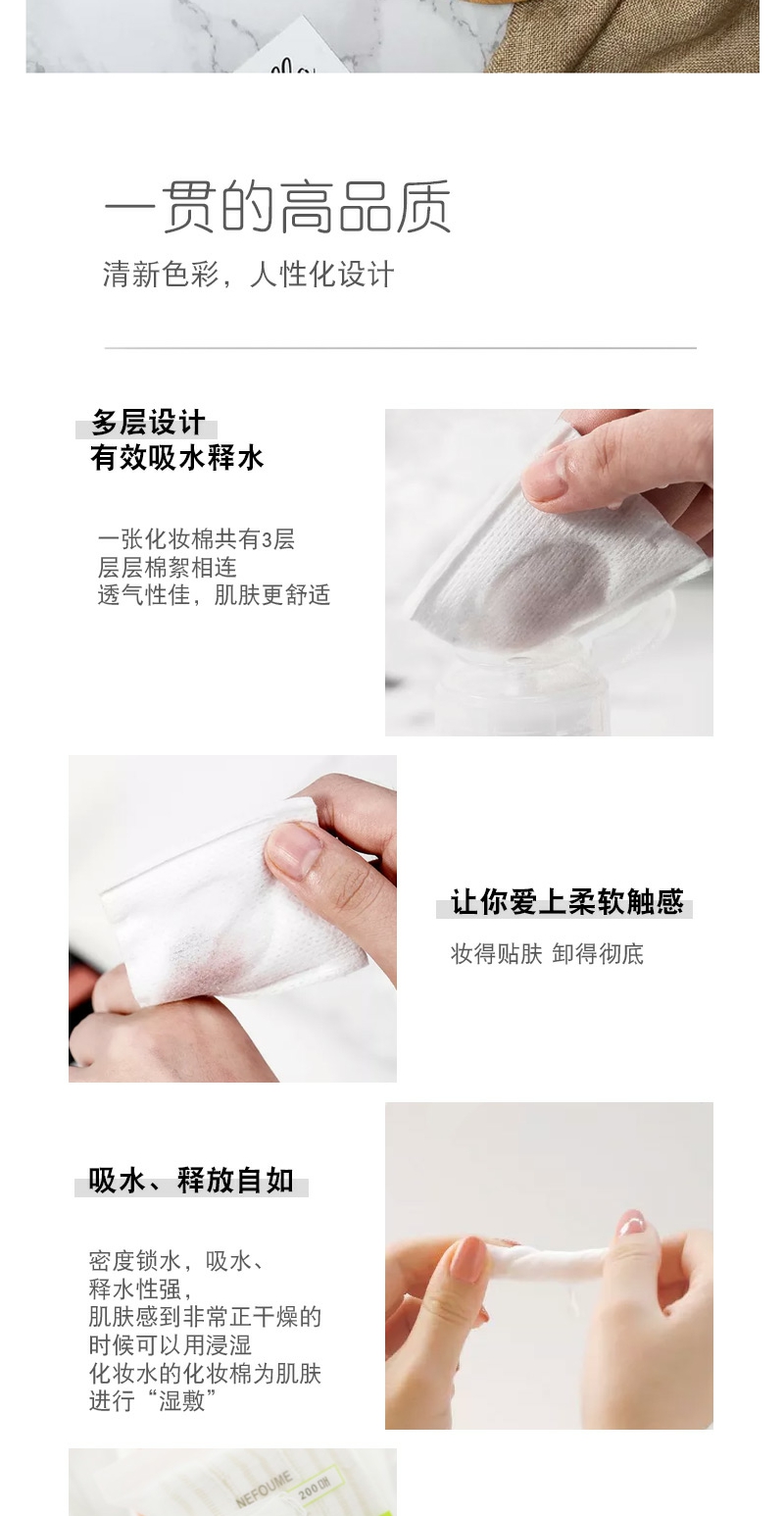 一贯的高品质
清新色彩，人性化设计

多层设计
有效吸水释水

一张化妆棉共有3层
层层棉絮相连
透气性佳，肌肤更舒适

让你爱上柔软触感
妆得贴肤 卸得彻底

吸水、释放自如

密度锁水，吸水、
释水性强，
肌肤感到非常正干燥的
时候可以用浸湿
化妆水的化妆棉为肌肤
进行“湿敷”

NEFOUME
200