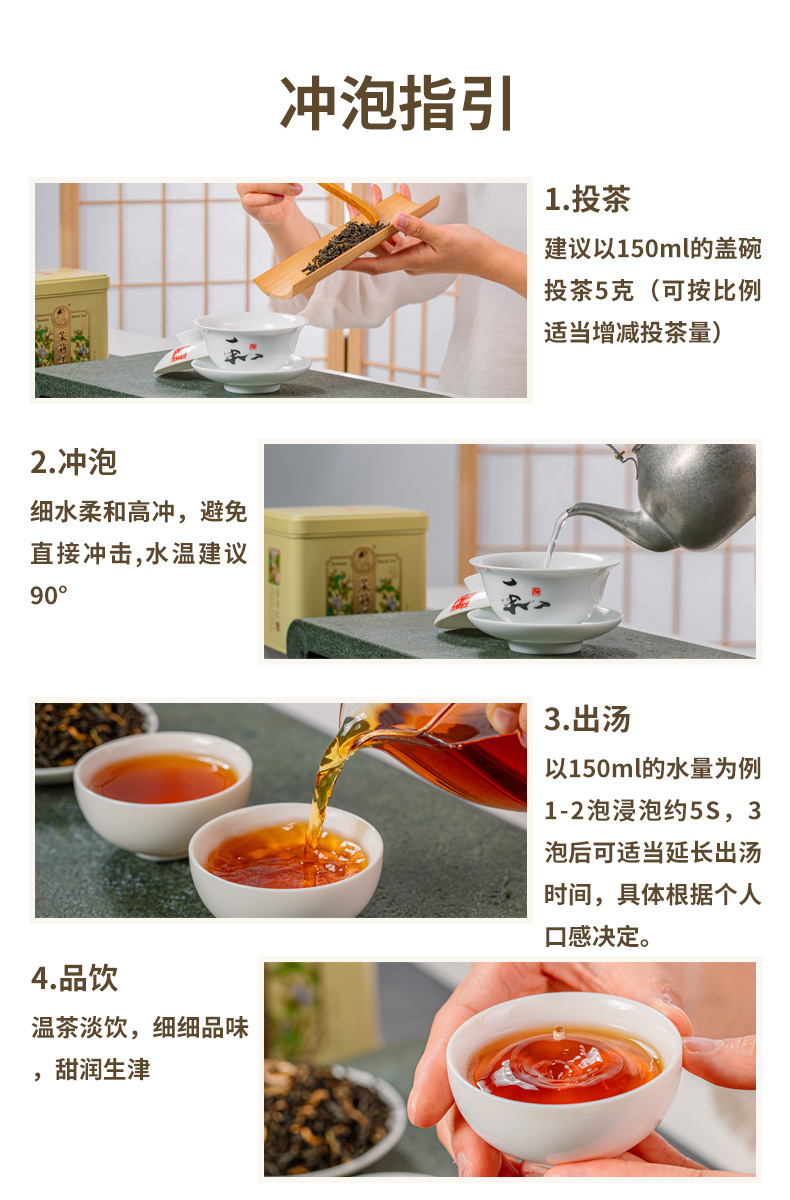 冲泡指引

1.投茶
建议以150ml的盖碗投茶5克（可按比例适当增减投茶量）

2.冲泡
细水柔和高冲，避免直接冲击,水温建议90°

3.出汤
以150ml的水量为例1-2泡浸泡约5S，3泡后可适当延长出汤时间，具体根据个人口感决定。

4.品饮
温茶淡饮，细细品味，甜润生津