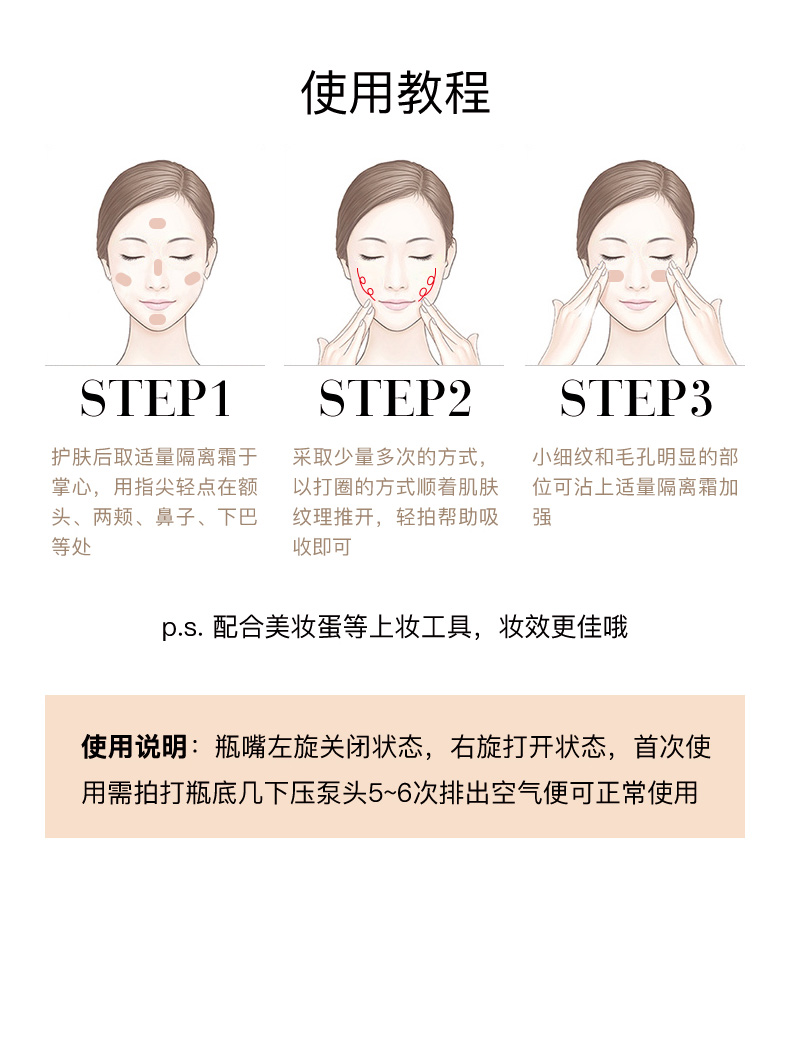 使用教程

STEP1

护肤后取适量隔离霜于掌心，用指尖轻点在额头、两颊、鼻子、下巴等处

STEP2

采取少量多次的方式，以打圈的方式顺着肌肤纹理推开，轻拍帮助吸收即可

STEP3

小细纹和毛孔明显的部位可沾上适量隔离霜加强

p.s. 配合美妆蛋等上妆工具，妆效更佳哦

使用说明：瓶嘴左旋关闭状态，右旋打开状态，首次使用需拍打瓶底几下压泵头5~6次排出空气便可正常使用