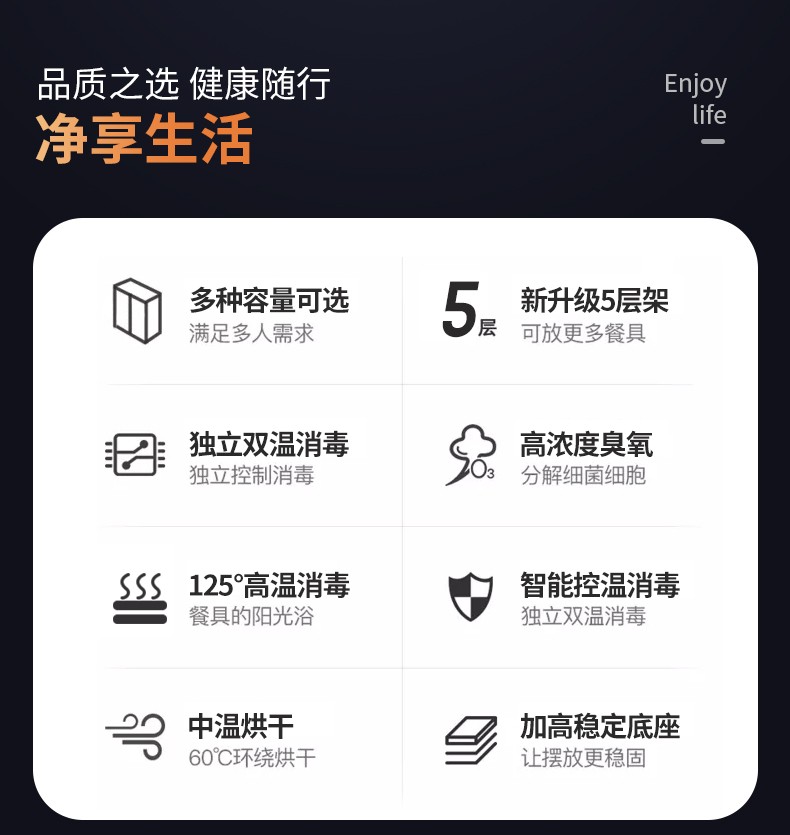 品质之选 健康随行

净享生活

Enjoy
life

多种容量可选
满足多人需求

5层

新升级5层架
可放更多餐具

独立双温消毒
独立控制消毒

$O_3$

高浓度臭氧
分解细菌细胞

125°高温消毒
餐具的阳光浴

智能控温消毒
独立双温消毒

中温烘干
60℃环绕烘干

加高稳定底座
让摆放更稳固