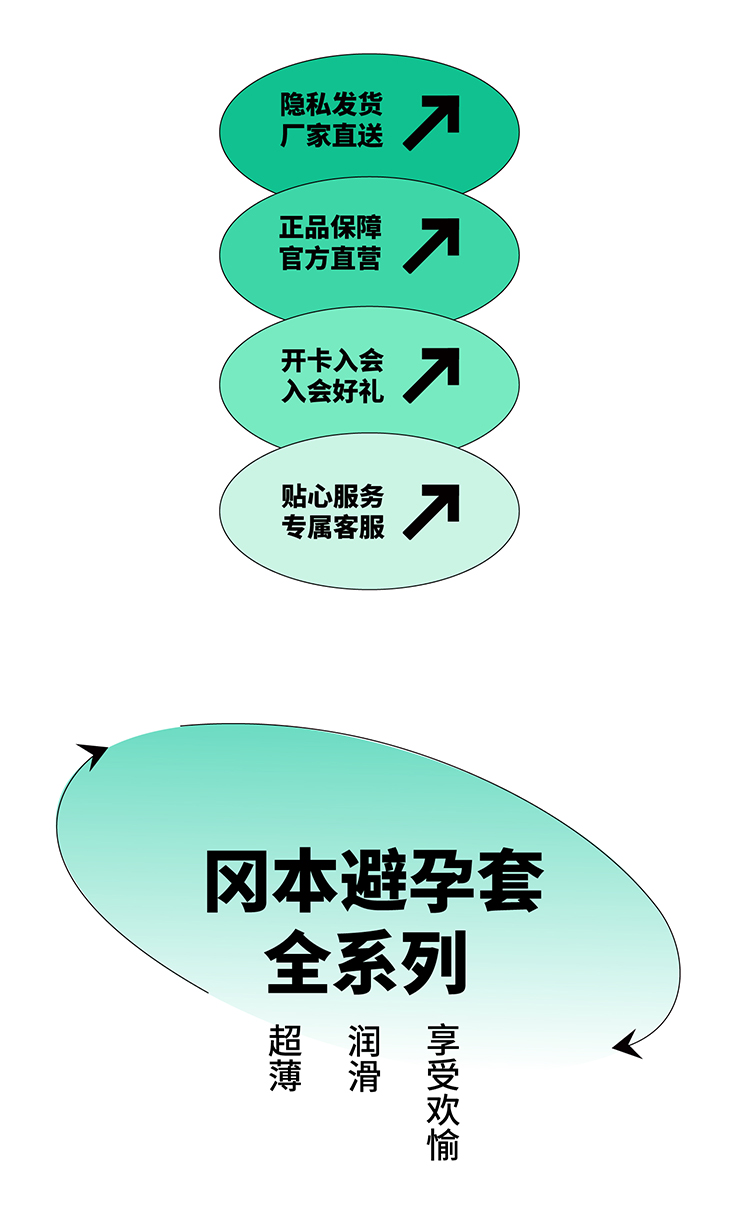 隐私发货
厂家直送

正品保障
官方直营

开卡入会
入会好礼

贴心服务
专属客服

冈本避孕套
全系列

超薄

润滑

享受欢愉