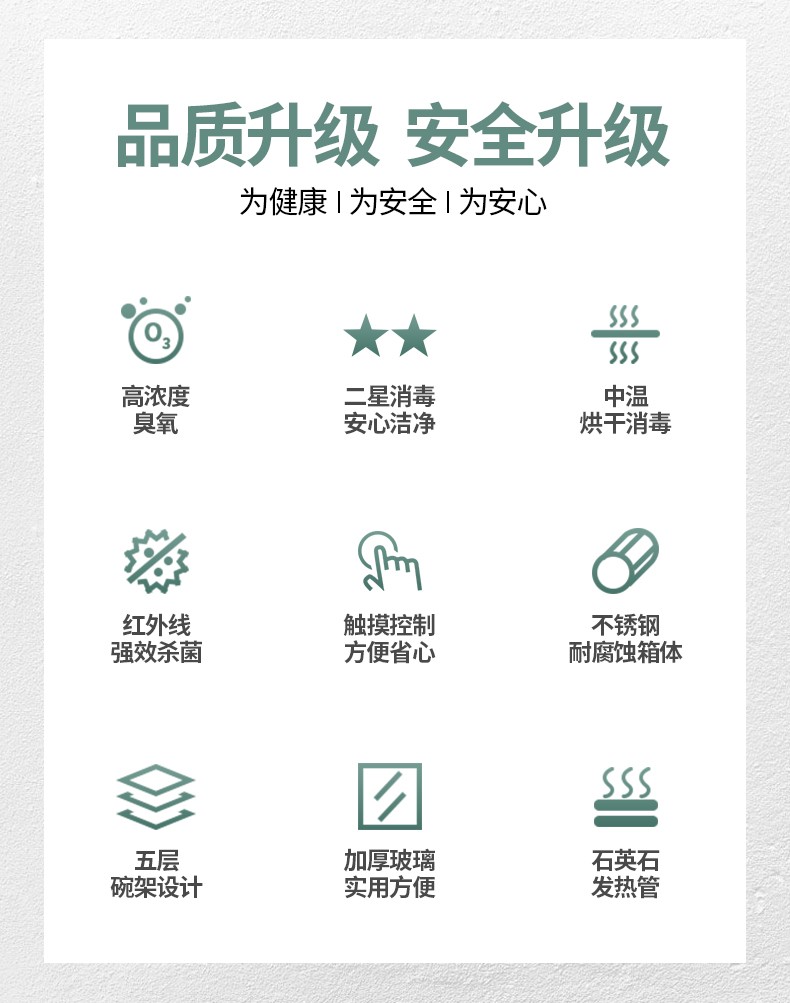 品质升级 安全升级

为健康 | 为安全 | 为安心

$O_3$

高浓度
臭氧

二星消毒
安心洁净

中温
烘干消毒

红外线
强效杀菌

触摸控制
方便省心

不锈钢
耐腐蚀箱体

五层
碗架设计

加厚玻璃
实用方便

石英石
发热管