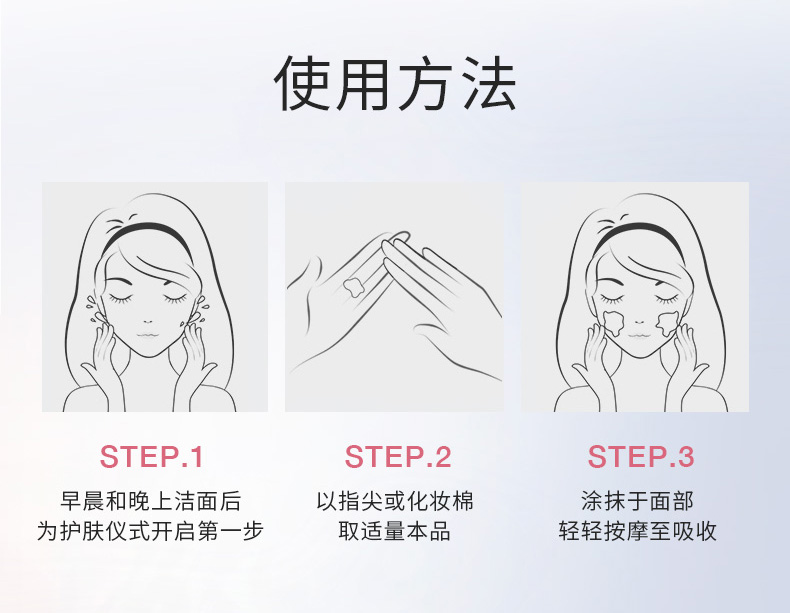 使用方法

STEP.1
早晨和晚上洁面后
为护肤仪式开启第一步

STEP.2
以指尖或化妆棉
取适量本品

STEP.3
涂抹于面部
轻轻按摩至吸收