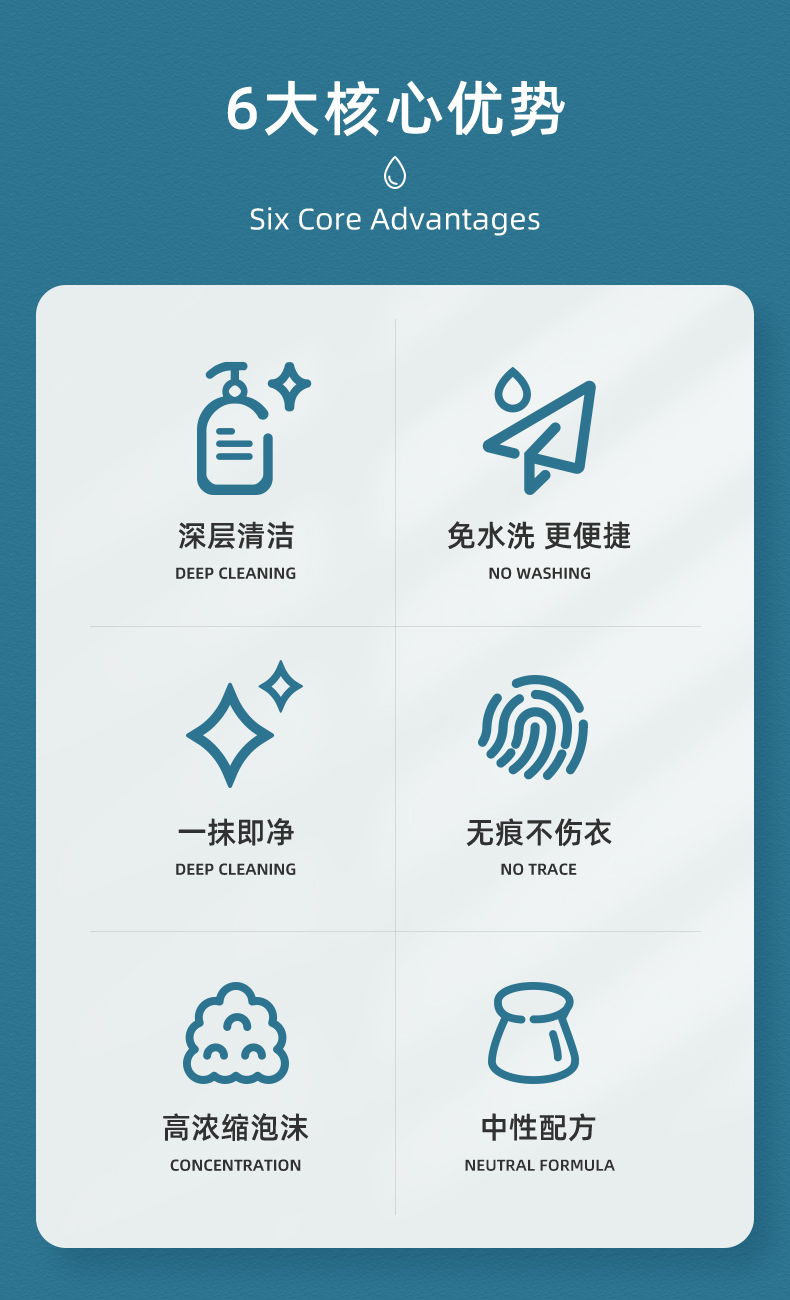 6大核心优势

Six Core Advantages

深层清洁
DEEP CLEANING

免水洗 更便捷
NO WASHING

一抹即净
DEEP CLEANING

无痕不伤衣
NO TRACE

高浓缩泡沫
CONCENTRATION

中性配方
NEUTRAL FORMULA