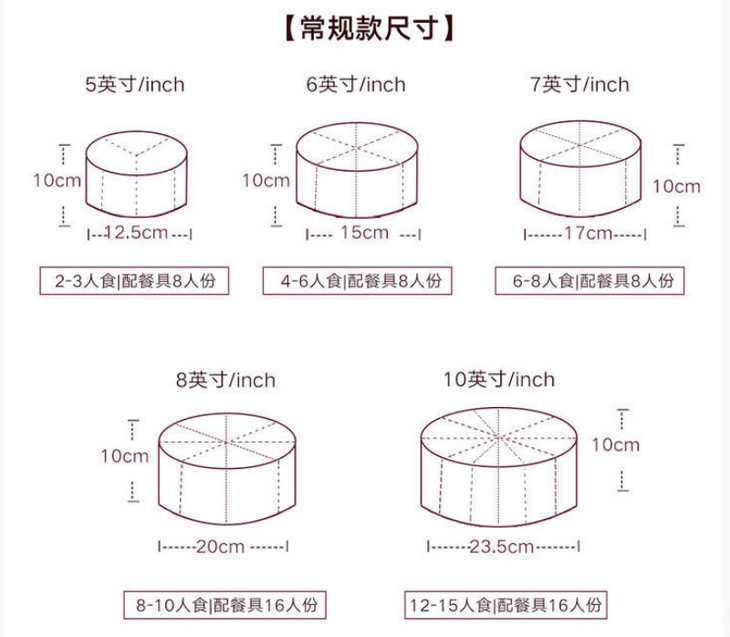 【常规款尺寸】

5英寸/inch

10cm

12.5cm

2-3人食|配餐具8人份

6英寸/inch

10cm

15cm

4-6人食|配餐具8人份

7英寸/inch

10cm

17cm

6-8人食|配餐具8人份

8英寸/inch

10cm

20cm

8-10人食|配餐具16人份

10英寸/inch

10cm

23.5cm

12-15人食|配餐具16人份