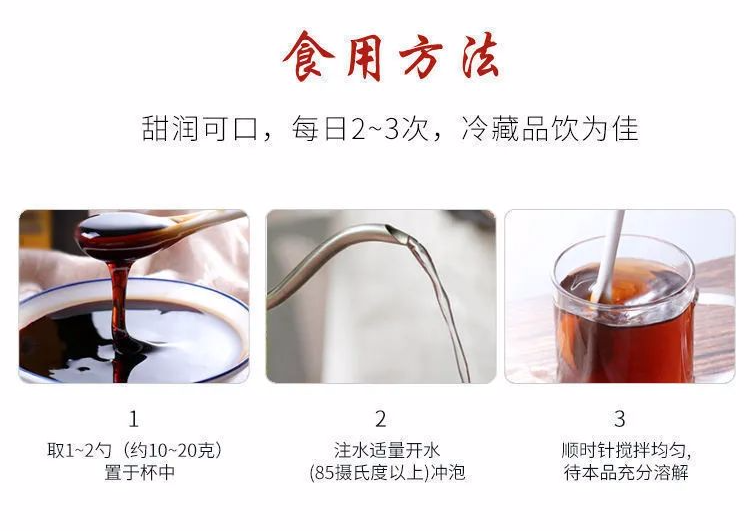 食用方法

甜润可口，每日2~3次，冷藏品饮为佳

1
取1~2勺（约10~20克）
置于杯中

2
注水适量开水
(85摄氏度以上)冲泡

3
顺时针搅拌均匀,
待本品充分溶解