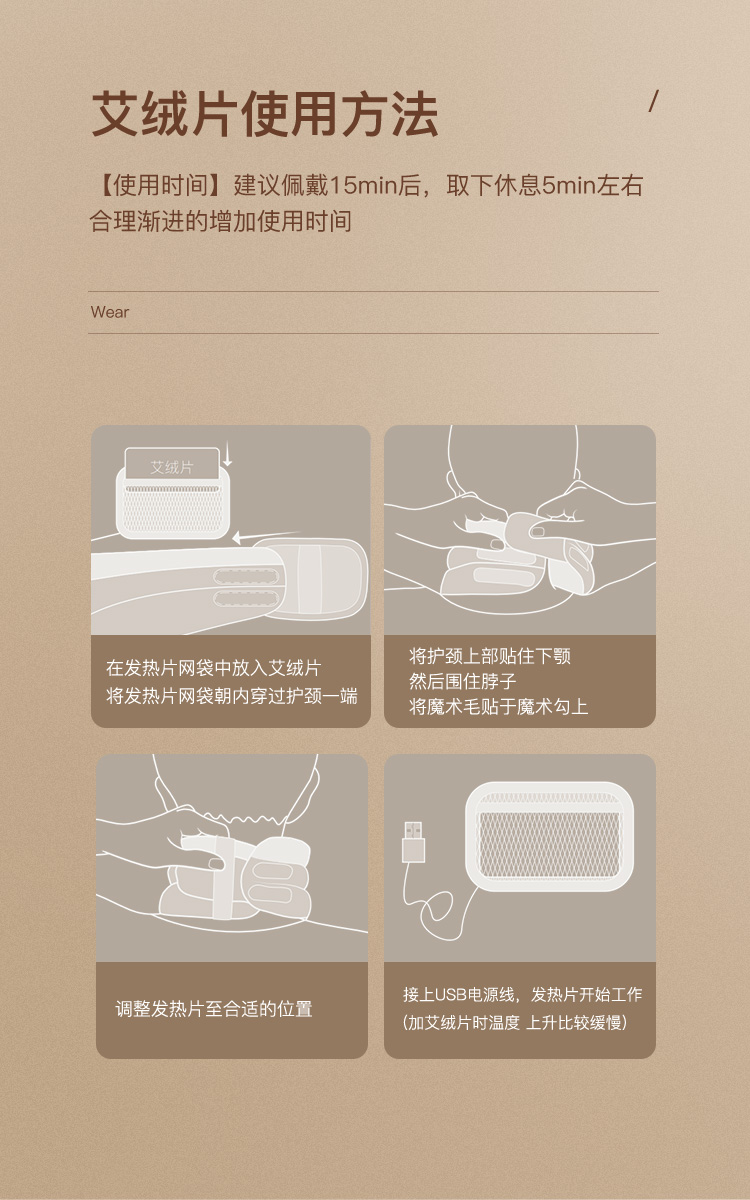 艾绒片使用方法

/

【使用时间】建议佩戴15min后，取下休息5min左右合理渐进的增加使用时间

Wear

艾绒片

在发热片网袋中放入艾绒片
将发热片网袋朝内穿过护颈一端

将护颈上部贴住下颚
然后围住脖子
将魔术毛贴于魔术勾上

调整发热片至合适的位置

接上USB电源线，发热片开始工作
(加艾绒片时温度 上升比较缓慢)