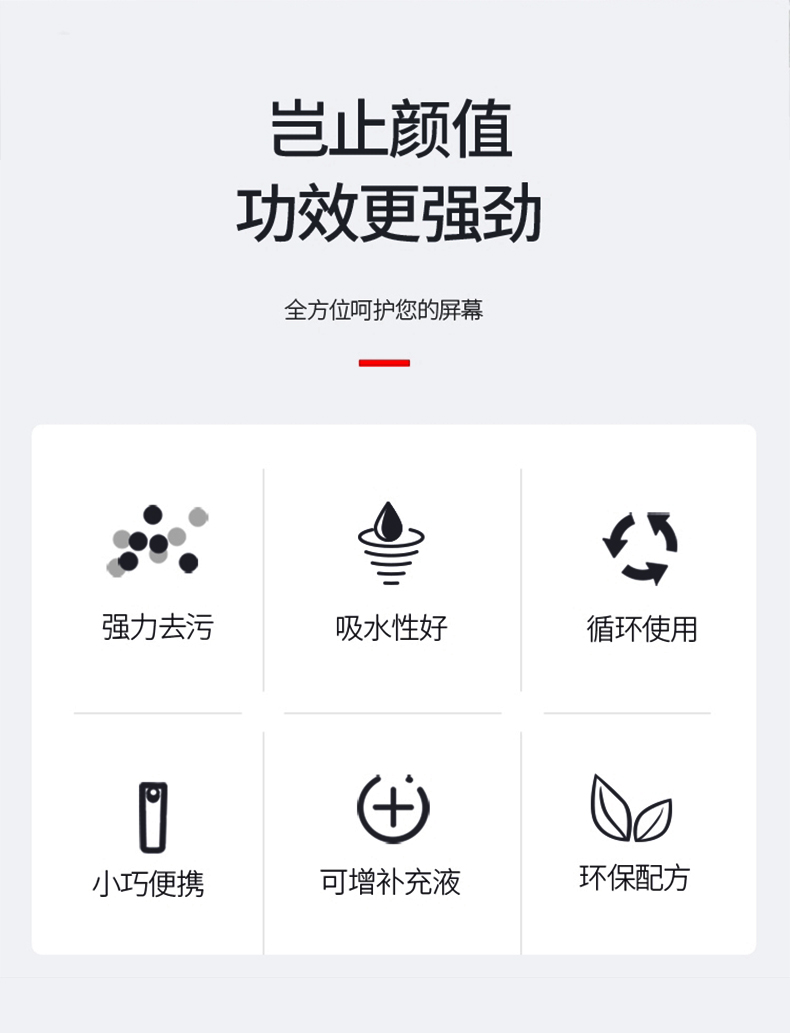 岂止颜值
功效更强劲

全方位呵护您的屏幕

强力去污

吸水性好

循环使用

小巧便携

可增补充液

环保配方