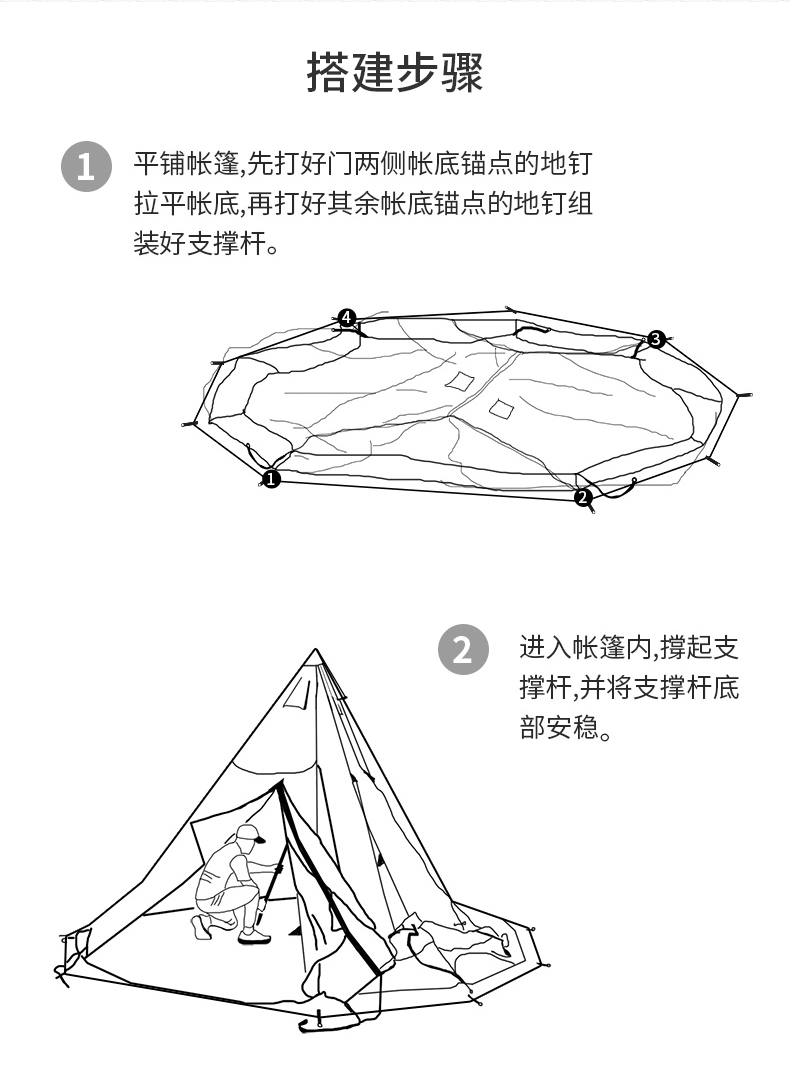 搭建步骤

1 平铺帐篷,先打好门两侧帐底锚点的地钉拉平帐底,再打好其余帐底锚点的地钉组装好支撑杆。

4
3
1
2

2 进入帐篷内,撑起支撑杆,并将支撑杆底部安稳。