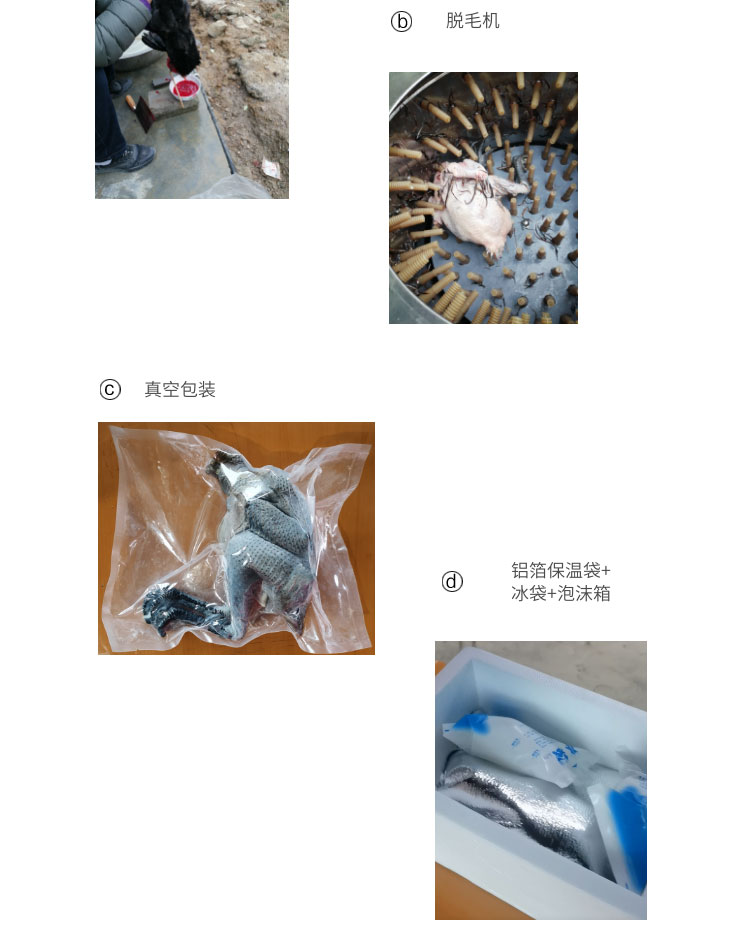 ⓑ 脱毛机

ⓒ 真空包装

ⓓ 铝箔保温袋+冰袋+泡沫箱