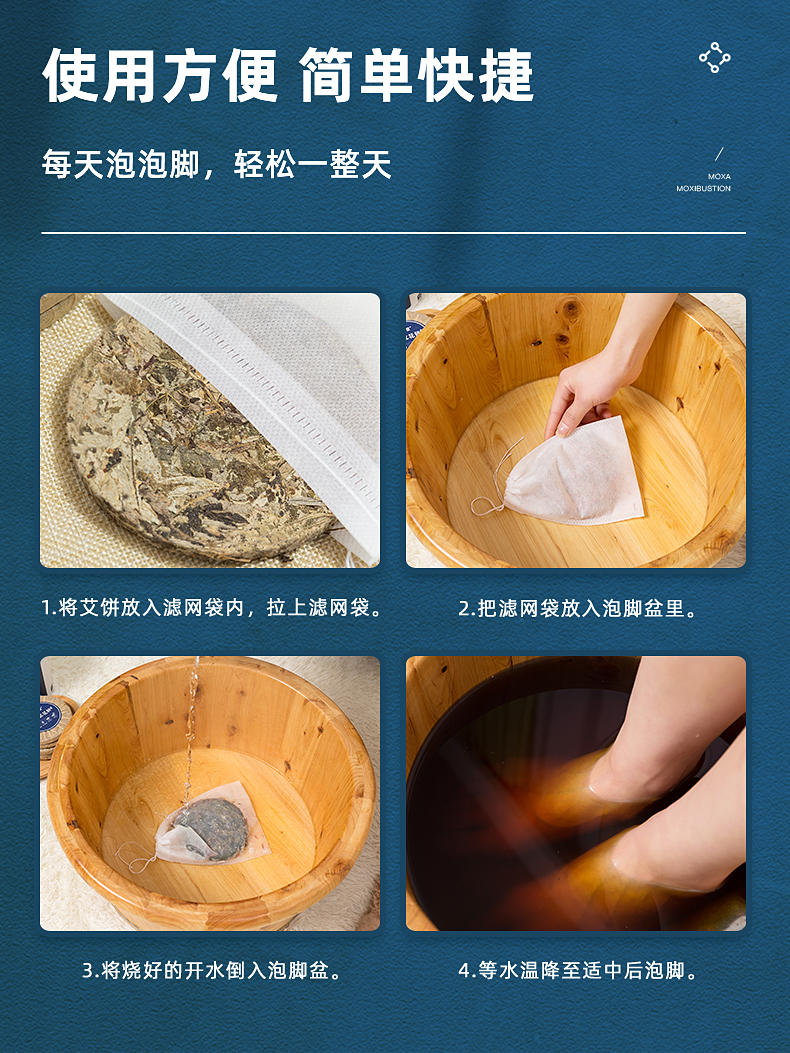 使用方便 简单快捷

每天泡泡脚，轻松一整天

MOXA
MOXIBUSTION

1.将艾饼放入滤网袋内，拉上滤网袋。

2.把滤网袋放入泡脚盆里。

3.将烧好的开水倒入泡脚盆。

4.等水温降至适中后泡脚。