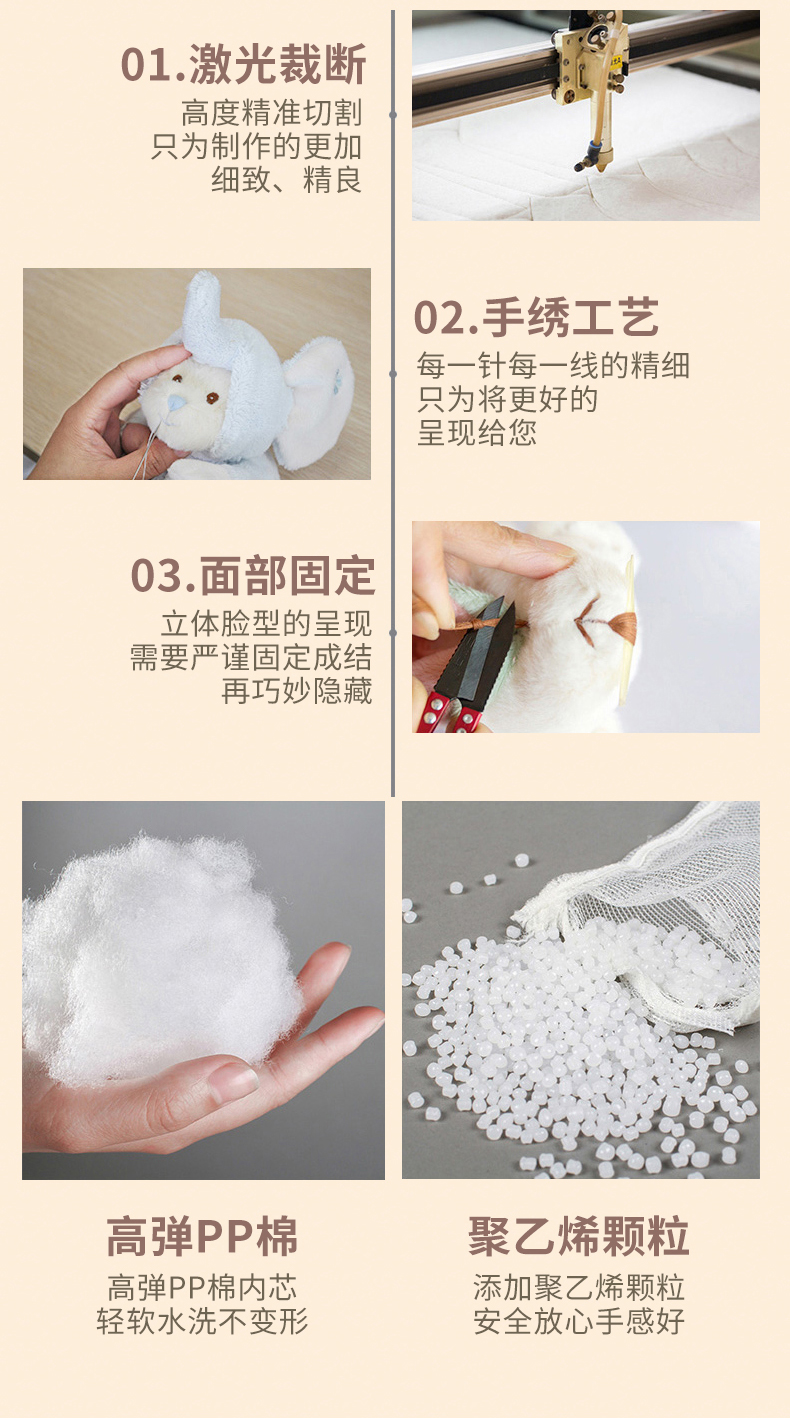 01.激光裁断
高度精准切割
只为制作的更加
细致、精良

02.手绣工艺
每一针每一线的精细
只为将更好的
呈现给您

03.面部固定
立体脸型的呈现
需要严谨固定成结
再巧妙隐藏

高弹PP棉
高弹PP棉内芯
轻软水洗不变形

聚乙烯颗粒
添加聚乙烯颗粒
安全放心手感好