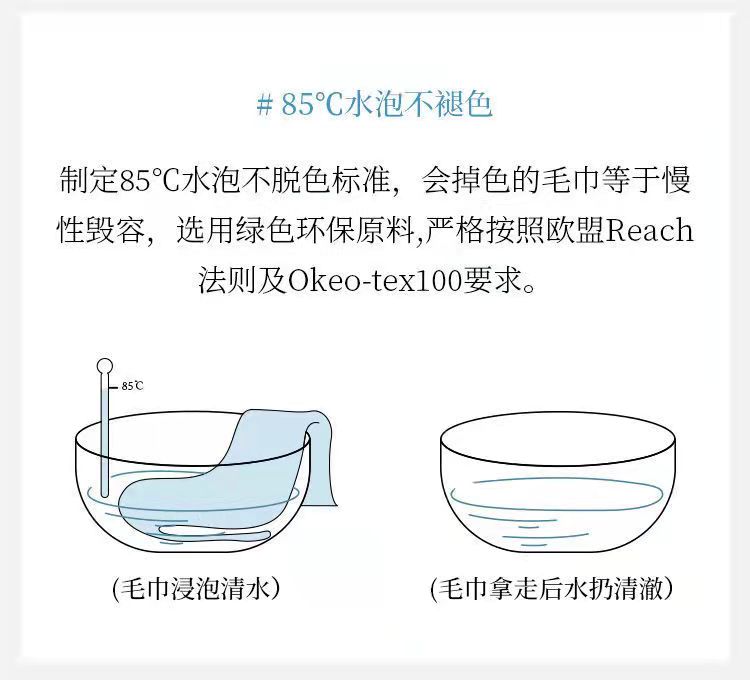 # 85℃水泡不褪色

制定85℃水泡不脱色标准，会掉色的毛巾等于慢性毁容，选用绿色环保原料,严格按照欧盟Reach法则及Okeo-tex100要求。

85℃

(毛巾浸泡清水)

(毛巾拿走后水扔清澈)