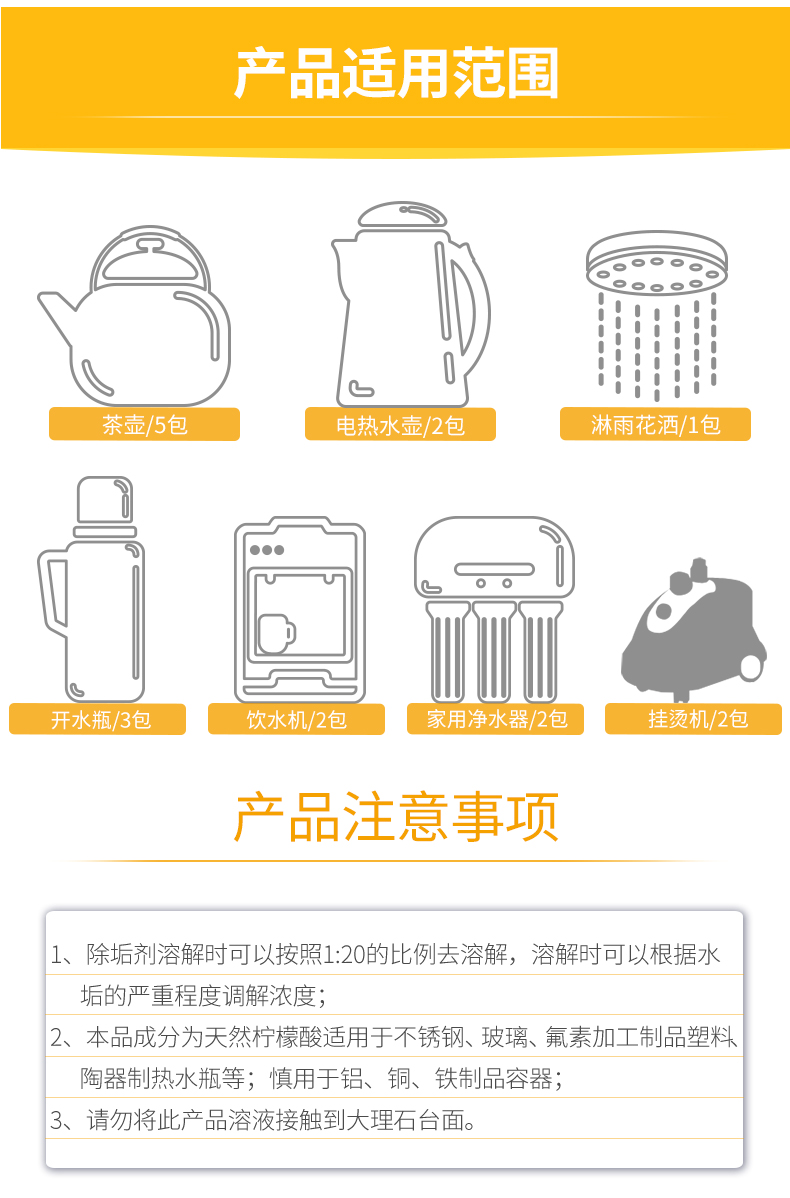 产品适用范围

茶壶/5包

电热水壶/2包

淋雨花洒/1包

开水瓶/3包

饮水机/2包

家用净水器/2包

挂烫机/2包

产品注意事项

1、除垢剂溶解时可以按照1:20的比例去溶解，溶解时可以根据水垢的严重程度调解浓度；

2、本品成分为天然柠檬酸适用于不锈钢、玻璃、氟素加工制品塑料、陶器制热水瓶等；慎用于铝、铜、铁制品容器；

3、请勿将此产品溶液接触到大理石台面。