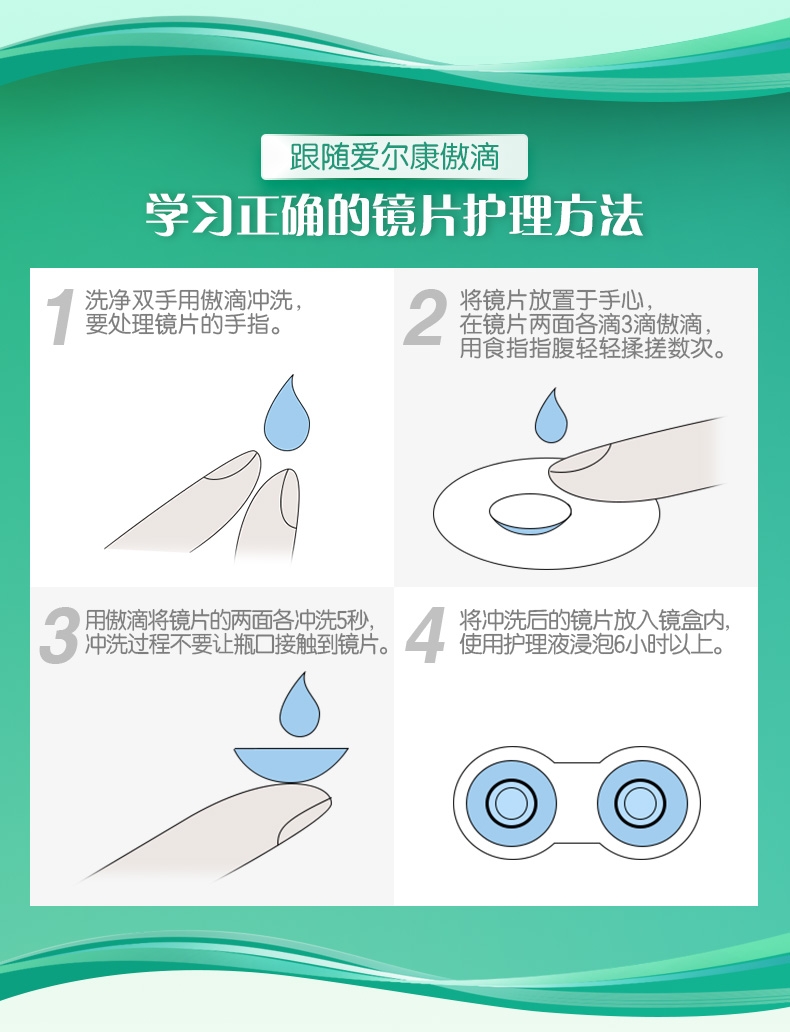 跟随爱尔康傲滴

学习正确的镜片护理方法

1 洗净双手用傲滴冲洗，要处理镜片的手指。

2 将镜片放置于手心，在镜片两面各滴3滴傲滴，用食指指腹轻轻揉搓数次。

3 用傲滴将镜片的两面各冲洗5秒，冲洗过程不要让瓶口接触到镜片。

4 将冲洗后的镜片放入镜盒内，使用护理液浸泡6小时以上。