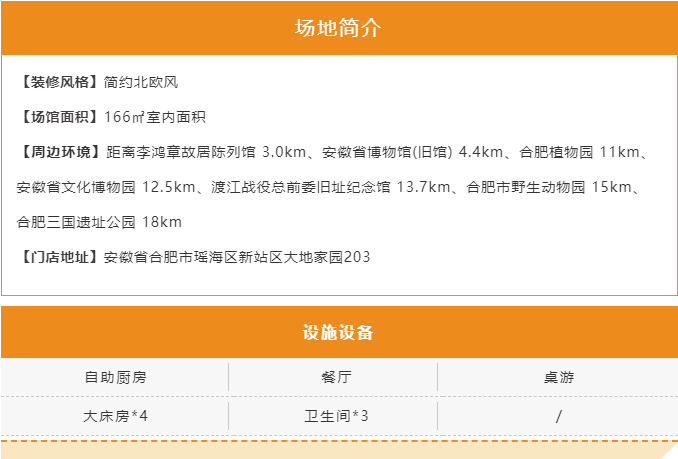 场地简介

【装修风格】简约北欧风

【场馆面积】166㎡室内面积

【周边环境】距离李鸿章故居陈列馆 3.0km、安徽省博物馆(旧馆) 4.4km、合肥植物园 11km、安徽省文化博物园 12.5km、渡江战役总前委旧址纪念馆 13.7km、合肥市野生动物园 15km、合肥三国遗址公园 18km

【门店地址】安徽省合肥市瑶海区新站区大地家园203

设施设备

| 自助厨房 | 餐厅 | 桌游 |
|---|---|---|
| 大床房*4 | 卫生间*3 | / |