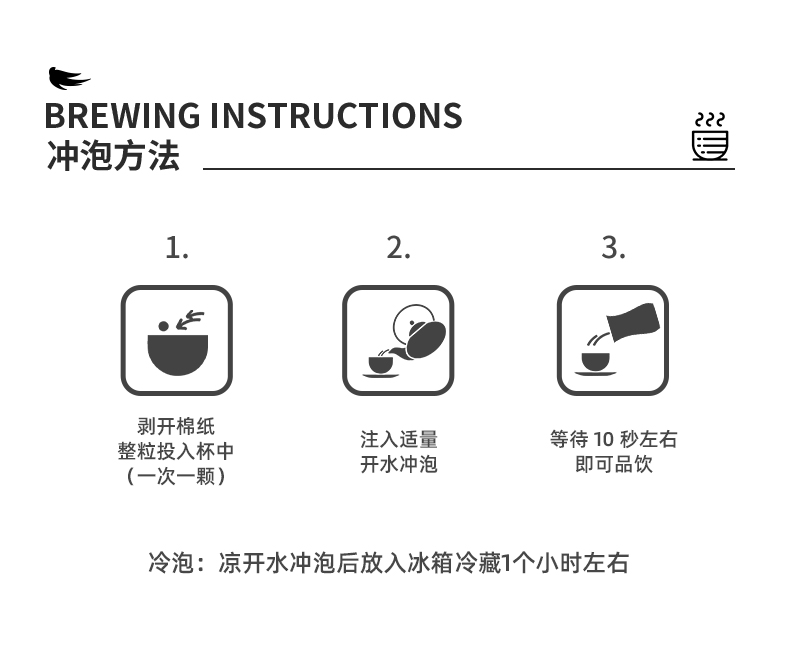 BREWING INSTRUCTIONS
冲泡方法

1.

剥开棉纸
整粒投入杯中
（一次一颗）

2.

注入适量
开水冲泡

3.

等待 10 秒左右
即可品饮

冷泡：凉开水冲泡后放入冰箱冷藏1个小时左右