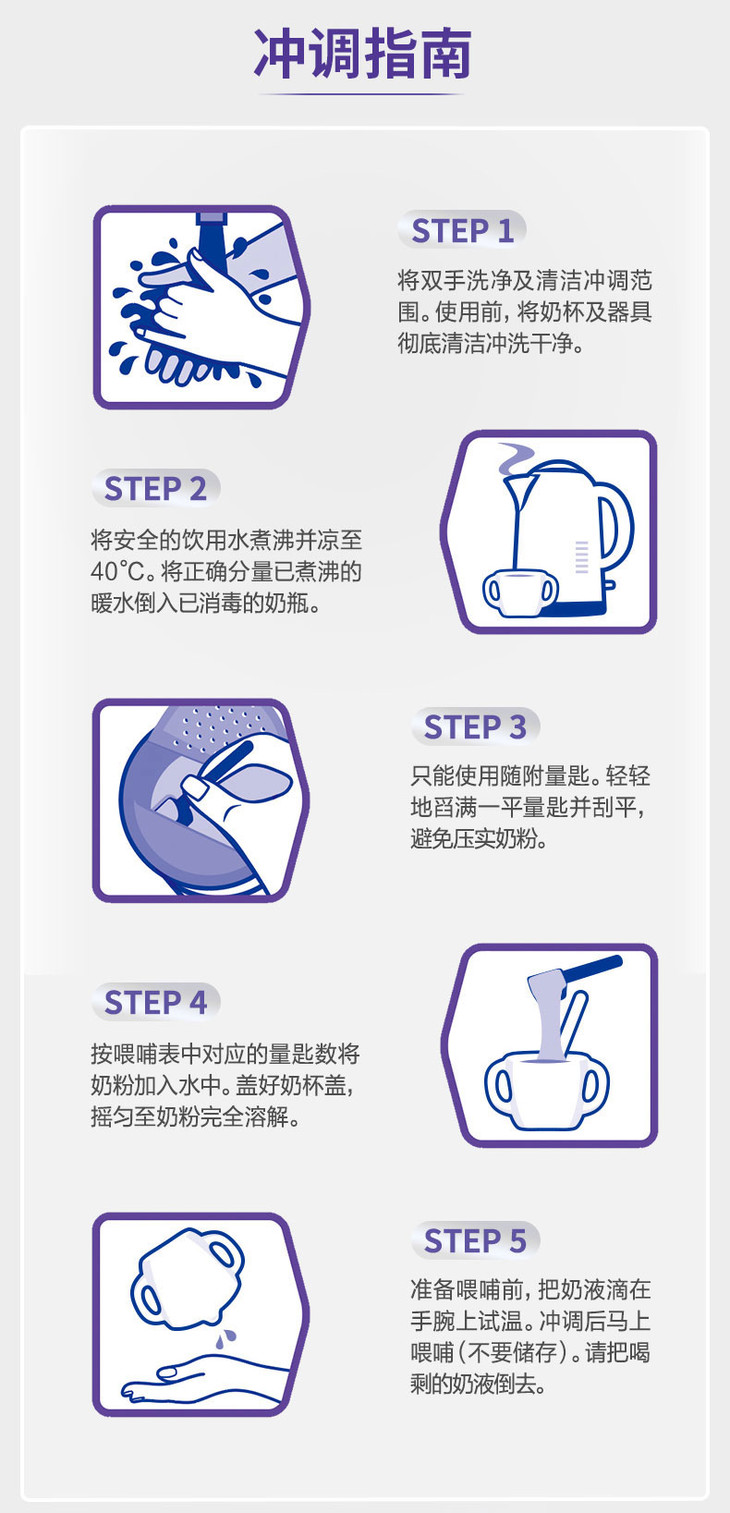 冲调指南

STEP 1

将双手洗净及清洁冲调范围。使用前，将奶杯及器具彻底清洁冲洗干净。

STEP 2

将安全的饮用水煮沸并凉至40°C。将正确分量已煮沸的暖水倒入已消毒的奶瓶。

STEP 3

只能使用随附量匙。轻轻地舀满一平量匙并刮平，避免压实奶粉。

STEP 4

按喂哺表中对应的量匙数将奶粉加入水中。盖好奶杯盖，摇匀至奶粉完全溶解。

STEP 5

准备喂哺前，把奶液滴在手腕上试温。冲调后马上喂哺（不要储存）。请把喝剩的奶液倒去。