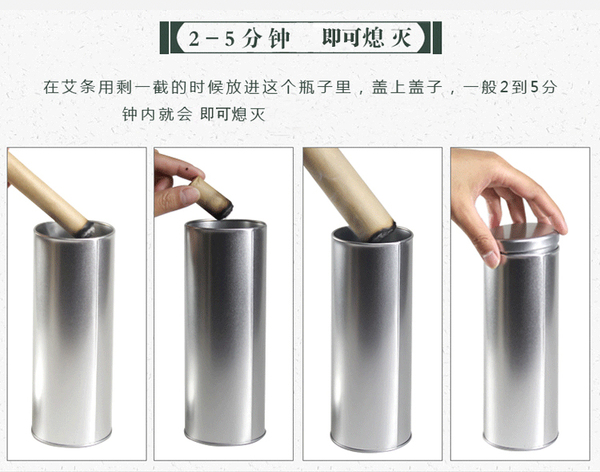 2－5分钟　即可熄灭

在艾条用剩一截的时候放进这个瓶子里，盖上盖子，一般2到5分钟内就会 即可熄灭