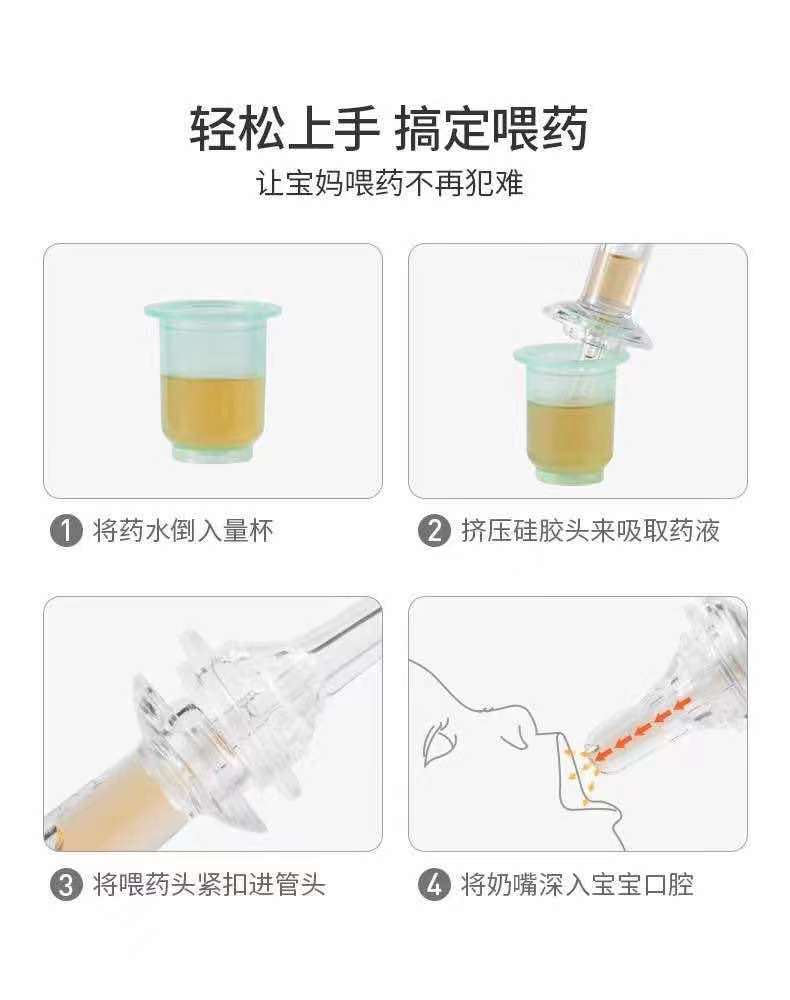 轻松上手 搞定喂药
让宝妈喂药不再犯难

1 将药水倒入量杯

2 挤压硅胶头来吸取药液

3 将喂药头紧扣进管头

4 将奶嘴深入宝宝口腔