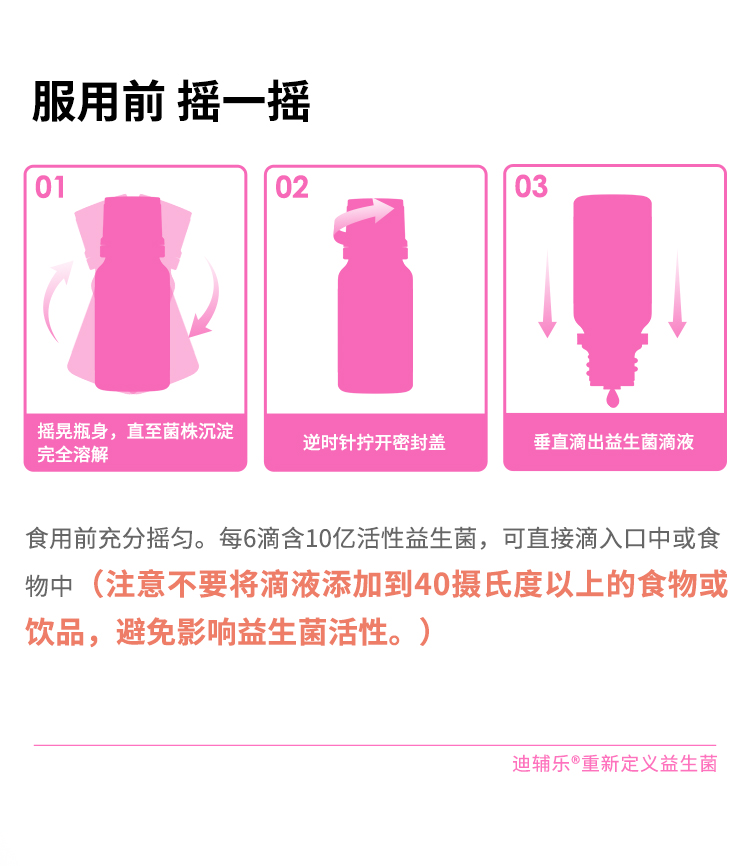 服用前 摇一摇

01

摇晃瓶身，直至菌株沉淀完全溶解

02

逆时针拧开密封盖

03

垂直滴出益生菌滴液

食用前充分摇匀。每6滴含10亿活性益生菌，可直接滴入口中或食物中（注意不要将滴液添加到40摄氏度以上的食物或饮品，避免影响益生菌活性。）

迪辅乐®重新定义益生菌