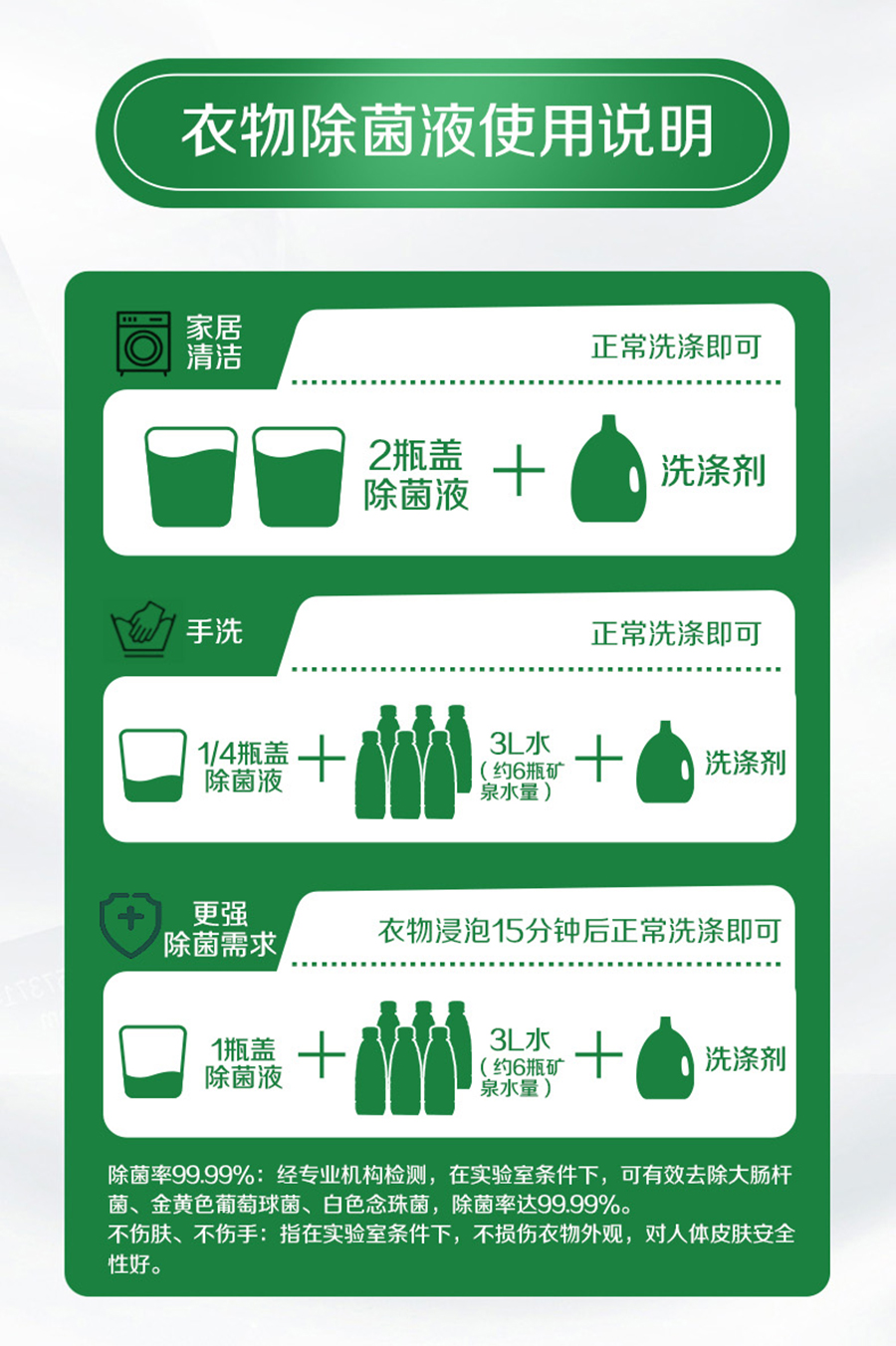 衣物除菌液使用说明

家居清洁

正常洗涤即可

2瓶盖除菌液 + 洗涤剂

手洗

正常洗涤即可

1/4瓶盖除菌液 + 3L水（约6瓶矿泉水量） + 洗涤剂

更强除菌需求

衣物浸泡15分钟后正常洗涤即可

1瓶盖除菌液 + 3L水（约6瓶矿泉水量） + 洗涤剂

除菌率99.99%：经专业机构检测，在实验室条件下，可有效去除大肠杆菌、金黄色葡萄球菌、白色念珠菌，除菌率达99.99%。
不伤肤、不伤手：指在实验室条件下，不损伤衣物外观，对人体皮肤安全性好。