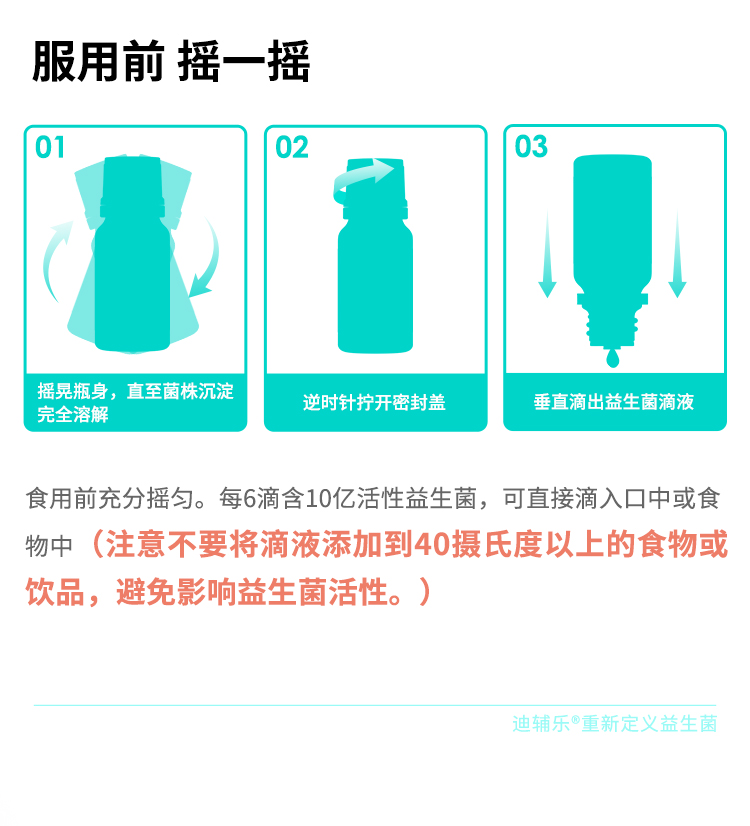 服用前 摇一摇

01

摇晃瓶身，直至菌株沉淀完全溶解

02

逆时针拧开密封盖

03

垂直滴出益生菌滴液

食用前充分摇匀。每6滴含10亿活性益生菌，可直接滴入口中或食物中（注意不要将滴液添加到40摄氏度以上的食物或饮品，避免影响益生菌活性。）

迪辅乐®重新定义益生菌