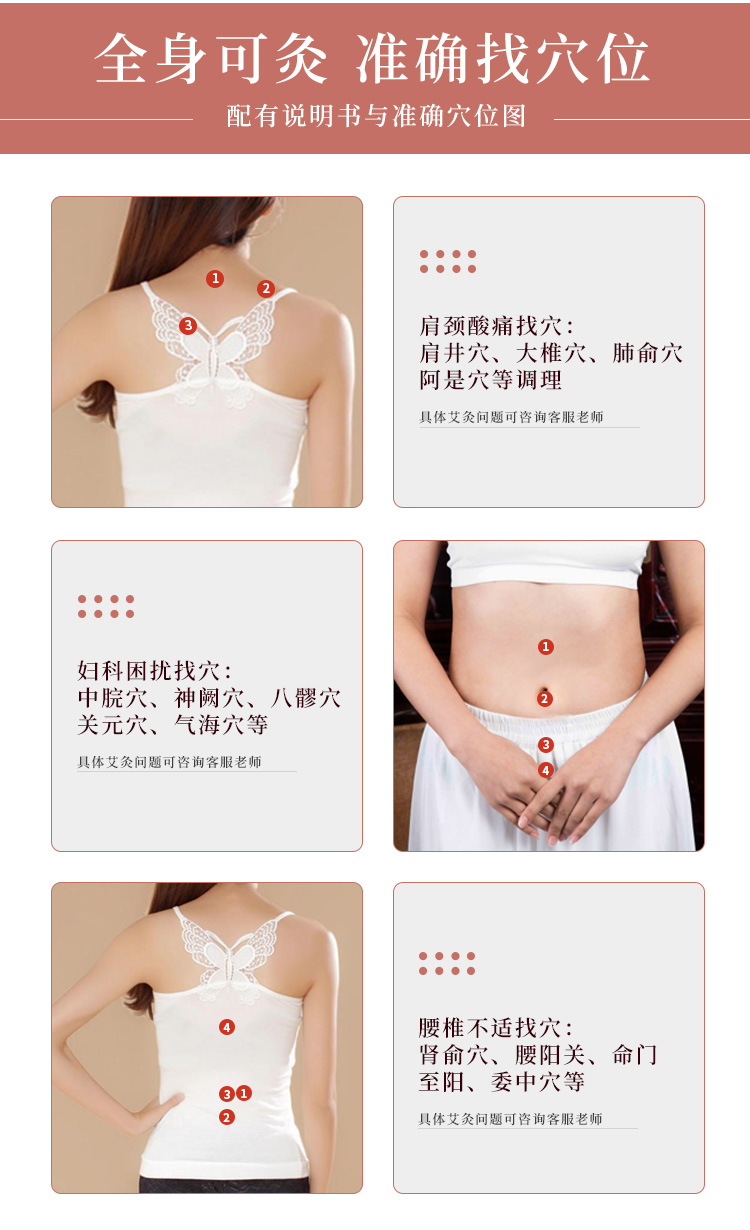 全身可灸 准确找穴位

配有说明书与准确穴位图

1
2
3

肩颈酸痛找穴：
肩井穴、大椎穴、肺俞穴
阿是穴等调理

具体艾灸问题可咨询客服老师

妇科困扰找穴：
中脘穴、神阙穴、八髎穴
关元穴、气海穴等

具体艾灸问题可咨询客服老师

1
2
3
4

4
3 1
2

腰椎不适找穴：
肾俞穴、腰阳关、命门
至阳、委中穴等

具体艾灸问题可咨询客服老师