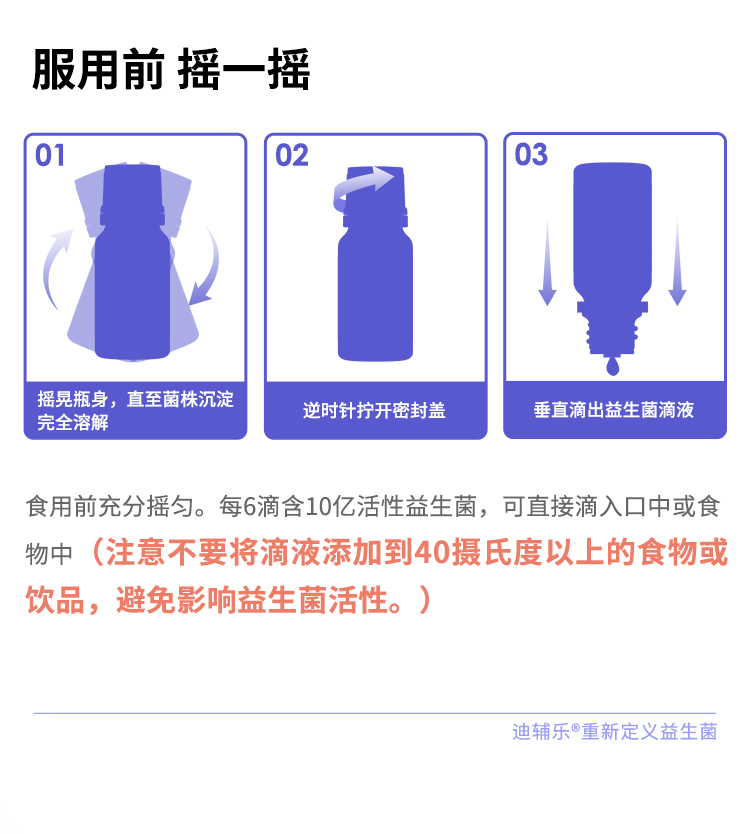 服用前 摇一摇

01
摇晃瓶身，直至菌株沉淀完全溶解

02
逆时针拧开密封盖

03
垂直滴出益生菌滴液

食用前充分摇匀。每6滴含10亿活性益生菌，可直接滴入口中或食物中（注意不要将滴液添加到40摄氏度以上的食物或饮品，避免影响益生菌活性。）

迪辅乐®重新定义益生菌