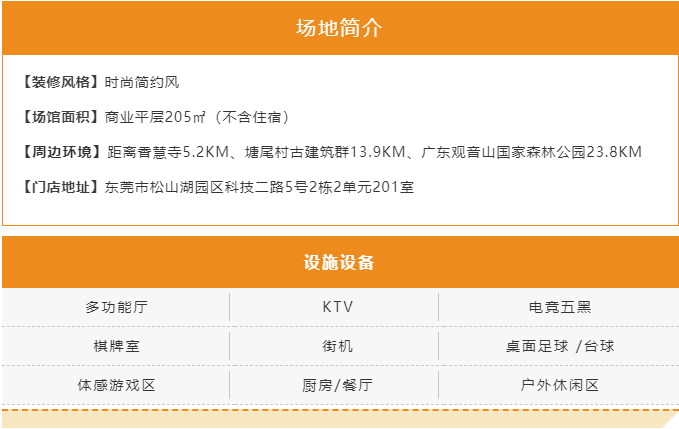 场地简介

【装修风格】时尚简约风

【场馆面积】商业平层205㎡（不含住宿）

【周边环境】距离香慧寺5.2KM、塘尾村古建筑群13.9KM、广东观音山国家森林公园23.8KM

【门店地址】东莞市松山湖园区科技二路5号2栋2单元201室

设施设备

| 多功能厅 | KTV | 电竞五黑 |
|---|---|---|
| 棋牌室 | 街机 | 桌面足球 /台球 |
| 体感游戏区 | 厨房/餐厅 | 户外休闲区 |