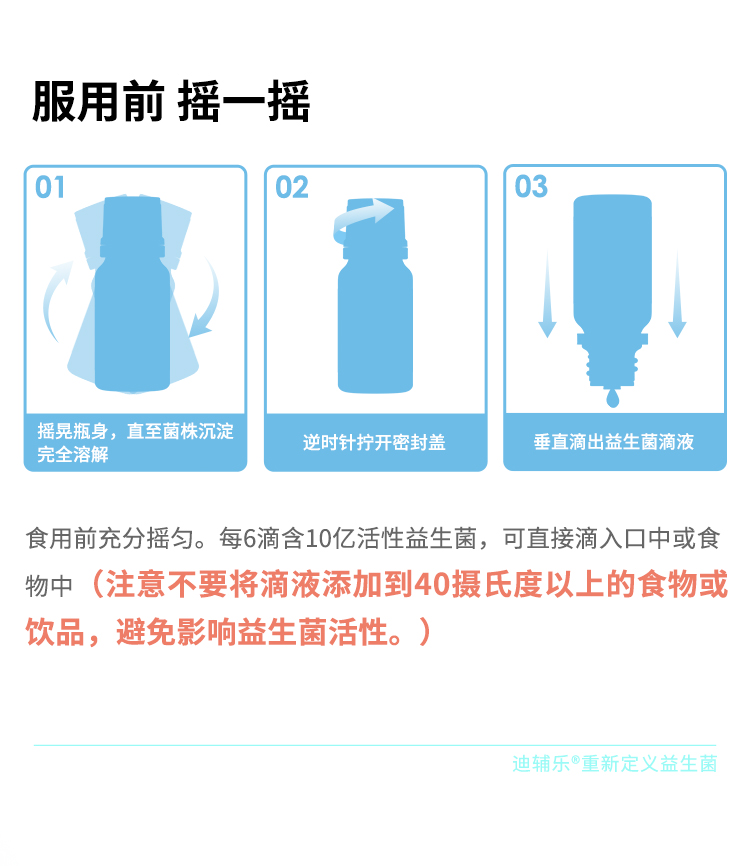 服用前 摇一摇

01

摇晃瓶身，直至菌株沉淀完全溶解

02

逆时针拧开密封盖

03

垂直滴出益生菌滴液

食用前充分摇匀。每6滴含10亿活性益生菌，可直接滴入口中或食物中（注意不要将滴液添加到40摄氏度以上的食物或饮品，避免影响益生菌活性。）

迪辅乐®重新定义益生菌