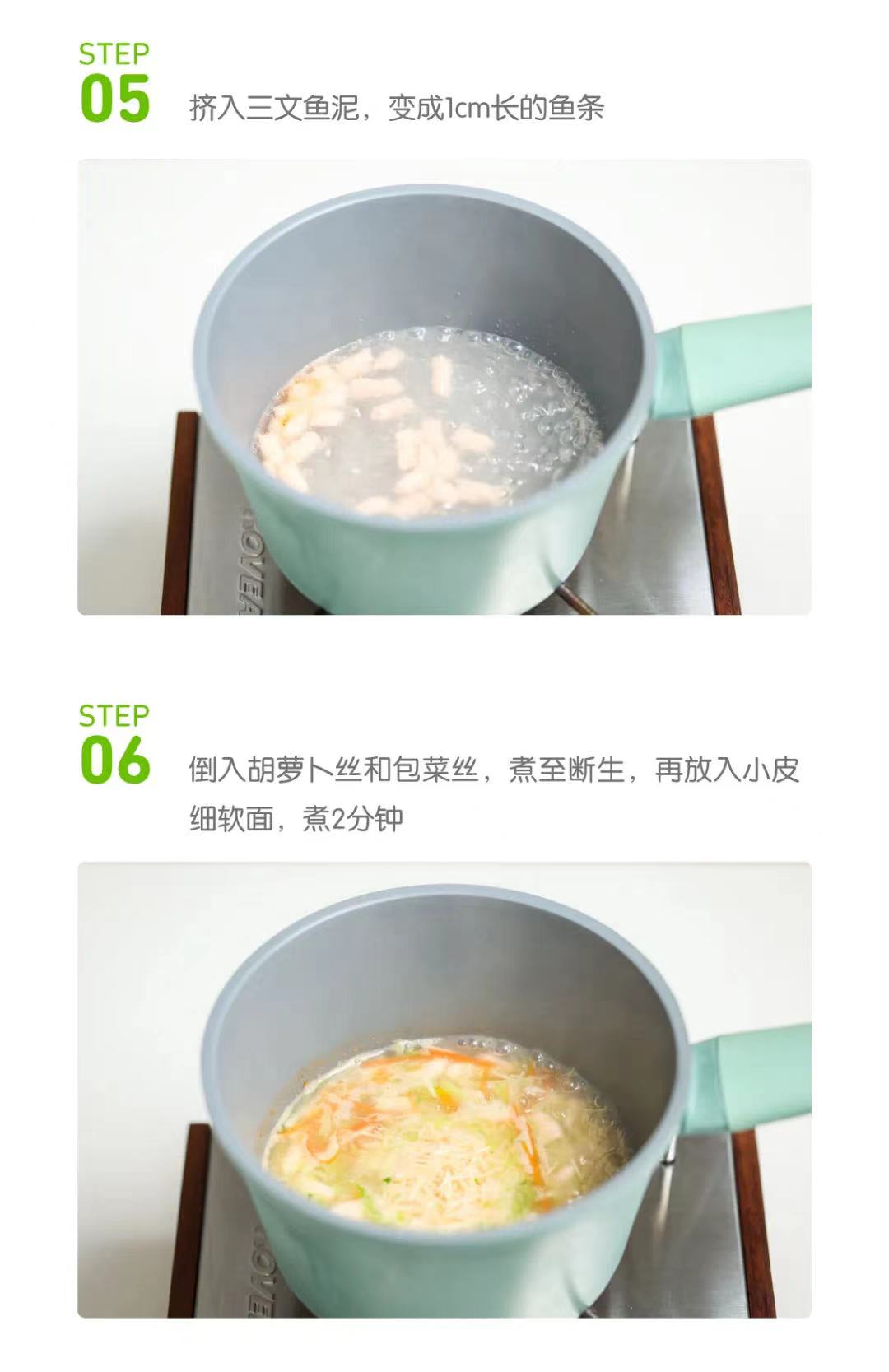 STEP
05
挤入三文鱼泥，变成1cm长的鱼条

STEP
06
倒入胡萝卜丝和包菜丝，煮至断生，再放入小皮细软面，煮2分钟