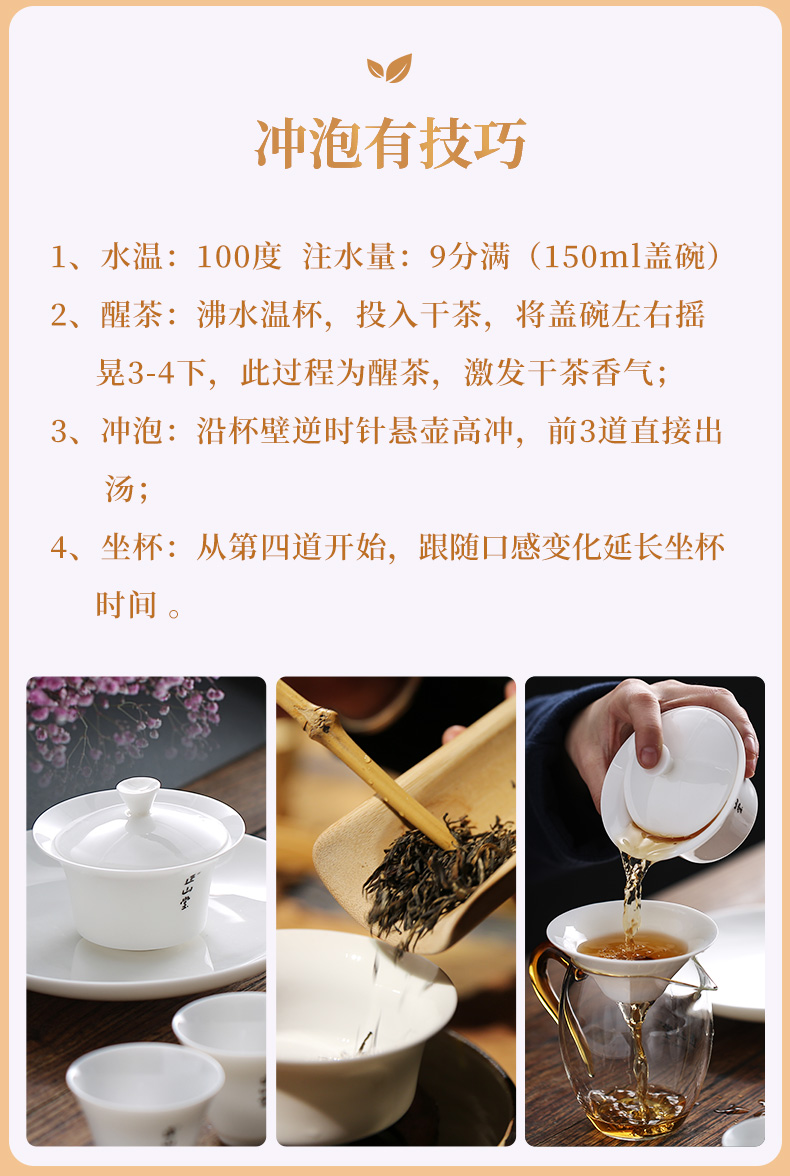 冲泡有技巧

1、水温：100度 注水量：9分满（150ml盖碗）

2、醒茶：沸水温杯，投入干茶，将盖碗左右摇晃3-4下，此过程为醒茶，激发干茶香气；

3、冲泡：沿杯壁逆时针悬壶高冲，前3道直接出汤；

4、坐杯：从第四道开始，跟随口感变化延长坐杯时间 。

正山堂