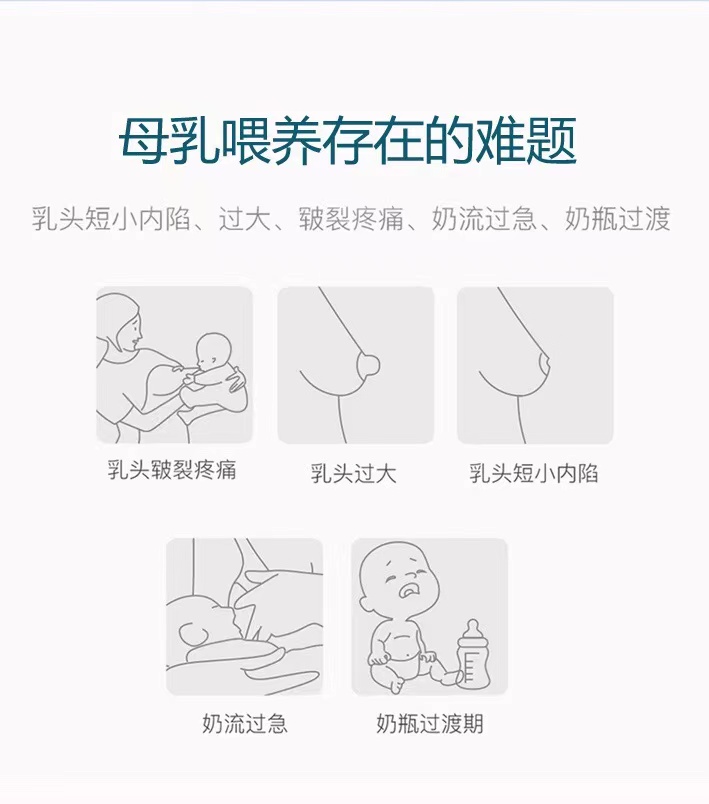 母乳喂养存在的难题

乳头短小内陷、过大、皲裂疼痛、奶流过急、奶瓶过渡

乳头皲裂疼痛

乳头过大

乳头短小内陷

奶流过急

奶瓶过渡期