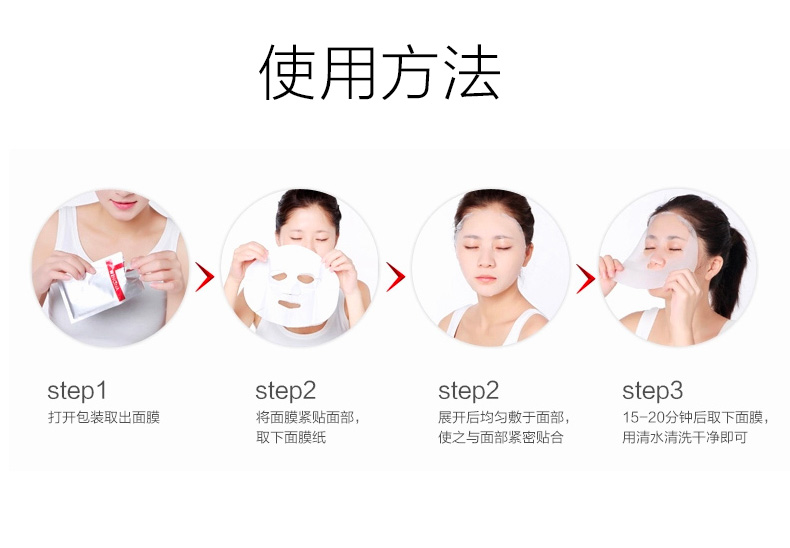 使用方法

step1
打开包装取出面膜

step2
将面膜紧贴面部，取下面膜纸

step2
展开后均匀敷于面部，使之与面部紧密贴合

step3
15-20分钟后取下面膜，用清水清洗干净即可