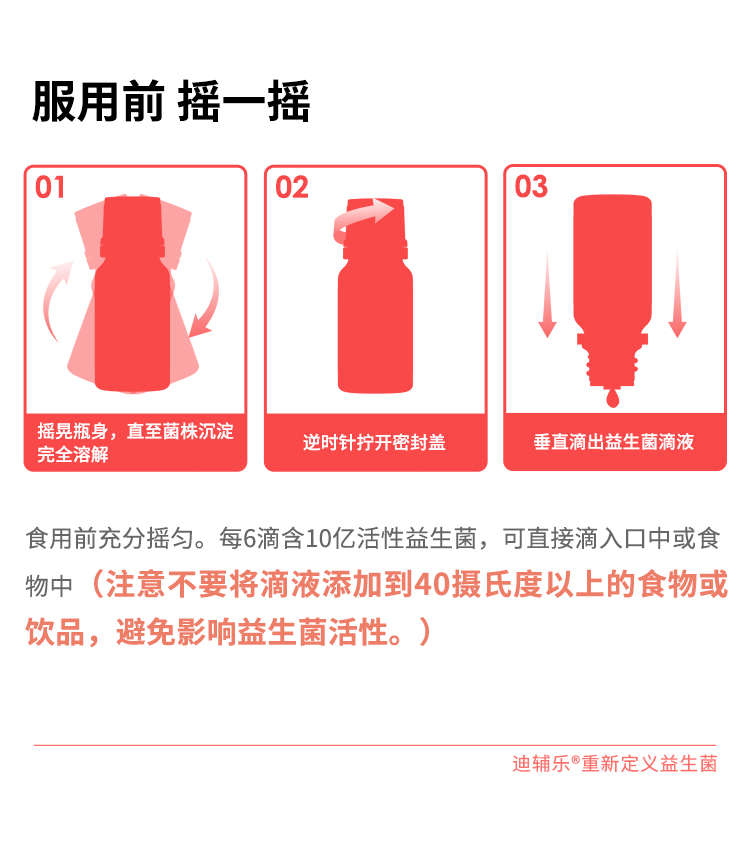 服用前 摇一摇

01
摇晃瓶身，直至菌株沉淀完全溶解

02
逆时针拧开密封盖

03
垂直滴出益生菌滴液

食用前充分摇匀。每6滴含10亿活性益生菌，可直接滴入口中或食物中（注意不要将滴液添加到40摄氏度以上的食物或饮品，避免影响益生菌活性。）

迪辅乐®重新定义益生菌