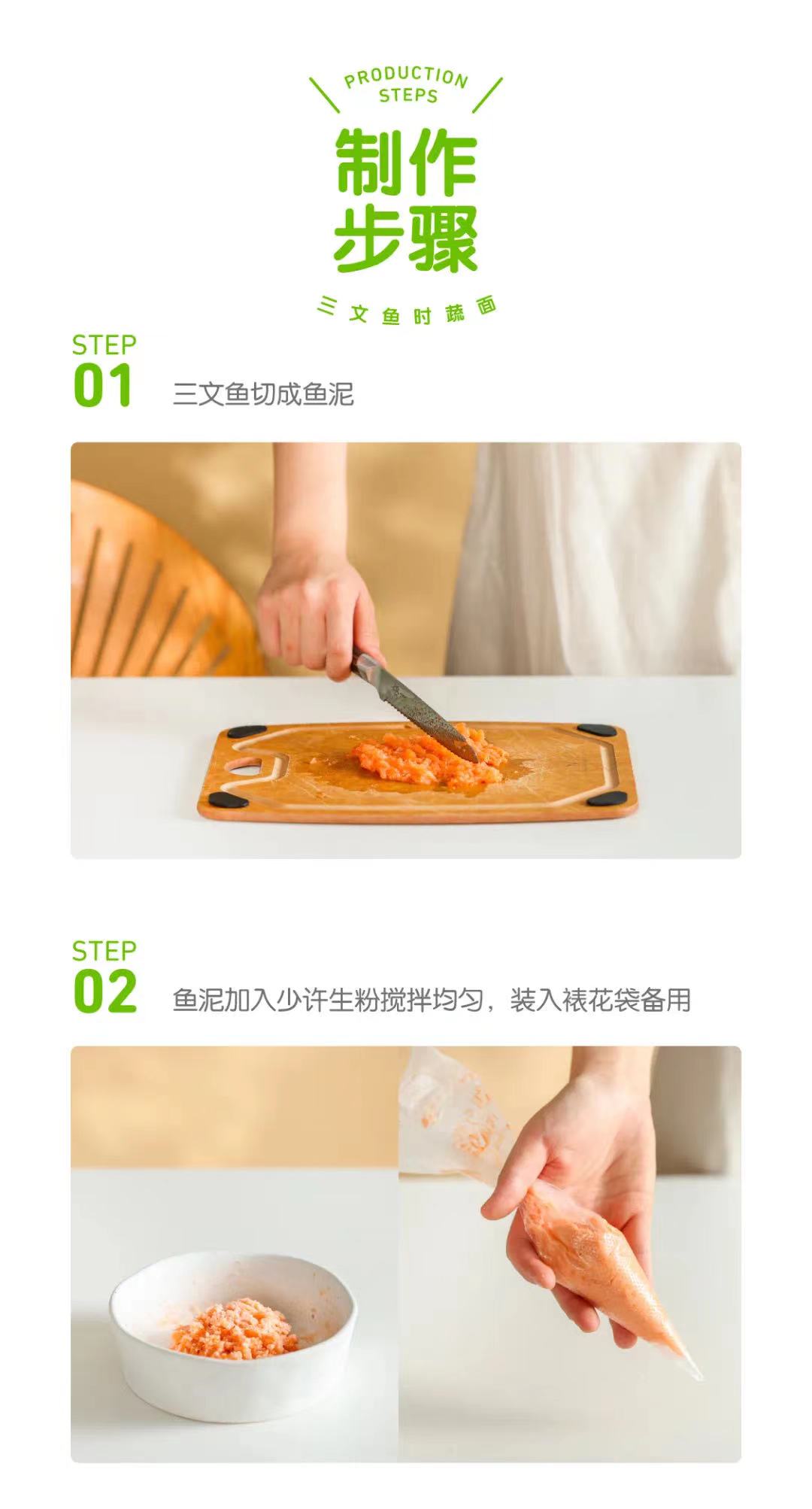 PRODUCTION STEPS

制作步骤

三文鱼时蔬面

STEP 01 三文鱼切成鱼泥

STEP 02 鱼泥加入少许生粉搅拌均匀，装入裱花袋备用