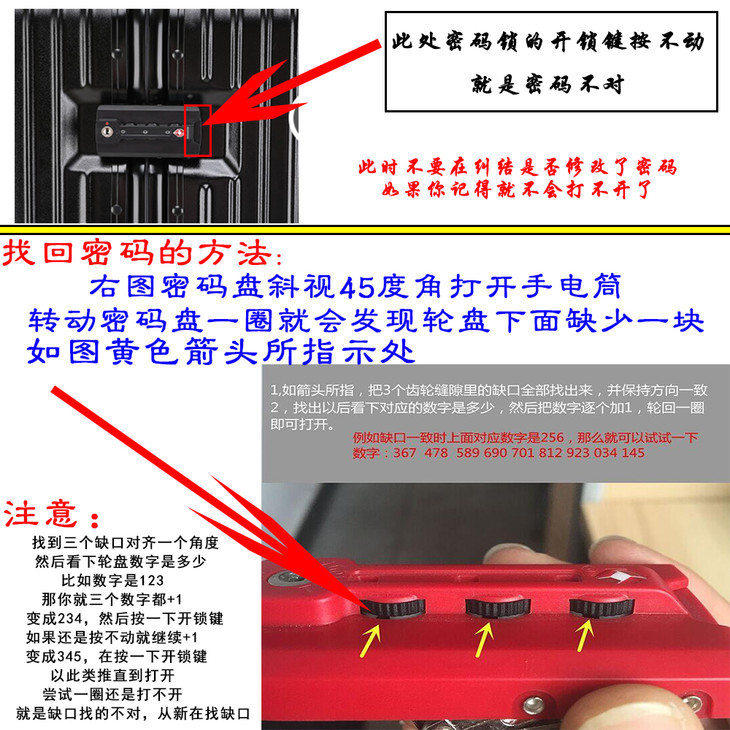 此处密码锁的开锁键按不动
就是密码不对

此时不要在纠结是否修改了密码
如果你记得就不会打不开了

找回密码的方法：
右图密码盘斜视45度角打开手电筒
转动密码盘一圈就会发现轮盘下面缺少一块
如图黄色箭头所指示处

1,如箭头所指，把3个齿轮缝隙里的缺口全部找出来，并保持方向一致
2，找出以后看下对应的数字是多少，然后把数字逐个加1，轮回一圈即可打开。
例如缺口一致时上面对应数字是256，那么就可以试试一下
数字：367 478 589 690 701 812 923 034 145

注意：
找到三个缺口对齐一个角度
然后看下轮盘数字是多少
比如数字是123
那你就三个数字都+1
变成234，然后按一下开锁键
如果还是按不动就继续+1
变成345，在按一下开锁键
以此类推直到打开
尝试一圈还是打不开
就是缺口找的不对，从新在找缺口