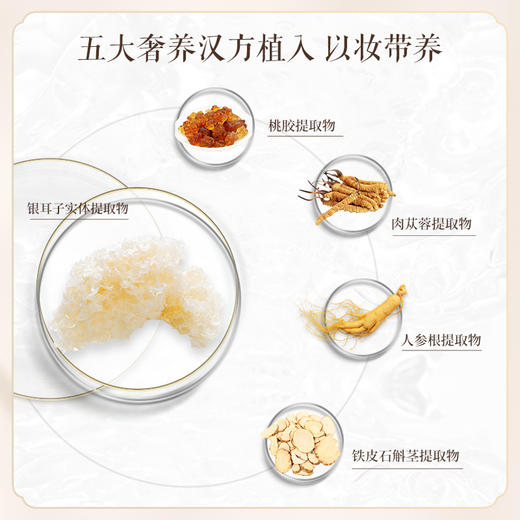 五大奢养汉方植入 以妆带养

桃胶提取物

银耳子实体提取物

肉苁蓉提取物

人参根提取物

铁皮石斛茎提取物